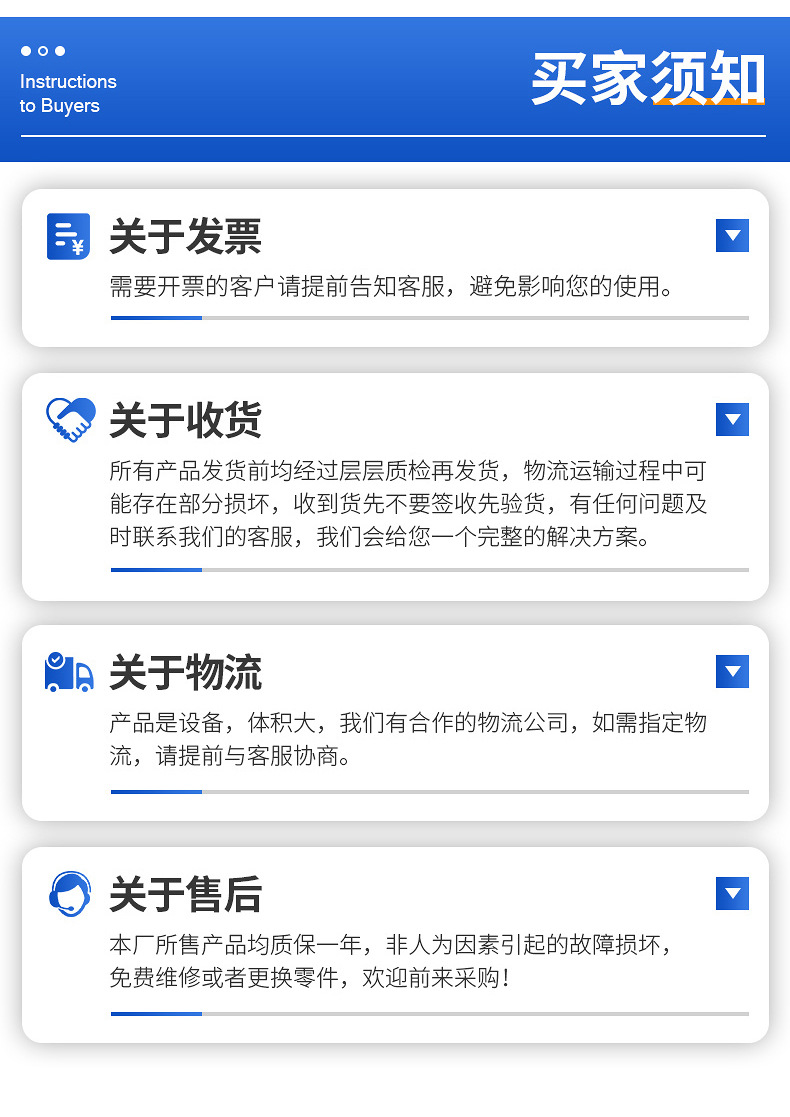 Instructions
to Buyers

买家须知

关于发票

需要开票的客户请提前告知客服，避免影响您的使用。

关于收货

所有产品发货前均经过层层质检再发货，物流运输过程中可能存在部分损坏，收到货先不要签收先验货，有任何问题及时联系我们的客服，我们会给您一个完整的解决方案。

关于物流

产品是设备，体积大，我们有合作的物流公司，如需指定物流，请提前与客服协商。

关于售后

本厂所售产品均质保一年，非人为因素引起的故障损坏，免费维修或者更换零件，欢迎前来采购！