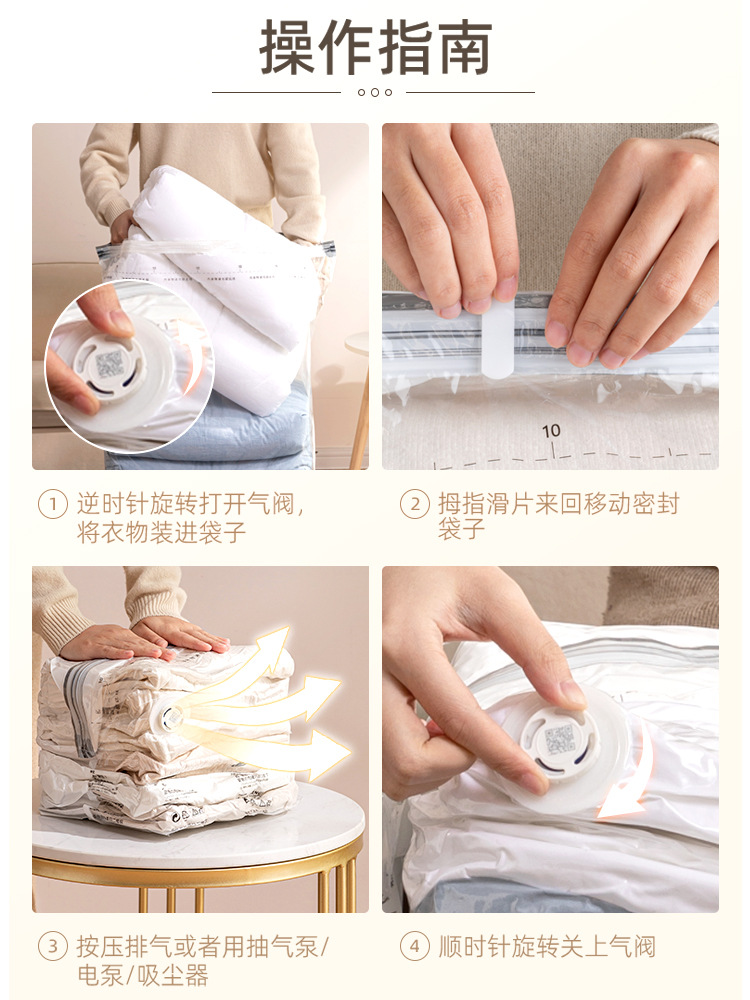 操作指南

10

① 逆时针旋转打开气阀，将衣物装进袋子

② 拇指滑片来回移动密封袋子

③ 按压排气或者用抽气泵/电泵/吸尘器

④ 顺时针旋转关上气阀