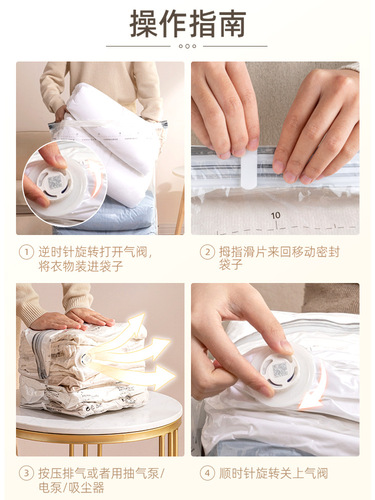 操作指南

10

① 逆时针旋转打开气阀，将衣物装进袋子

② 拇指滑片来回移动密封袋子

③ 按压排气或者用抽气泵/电泵/吸尘器

④ 顺时针旋转关上气阀