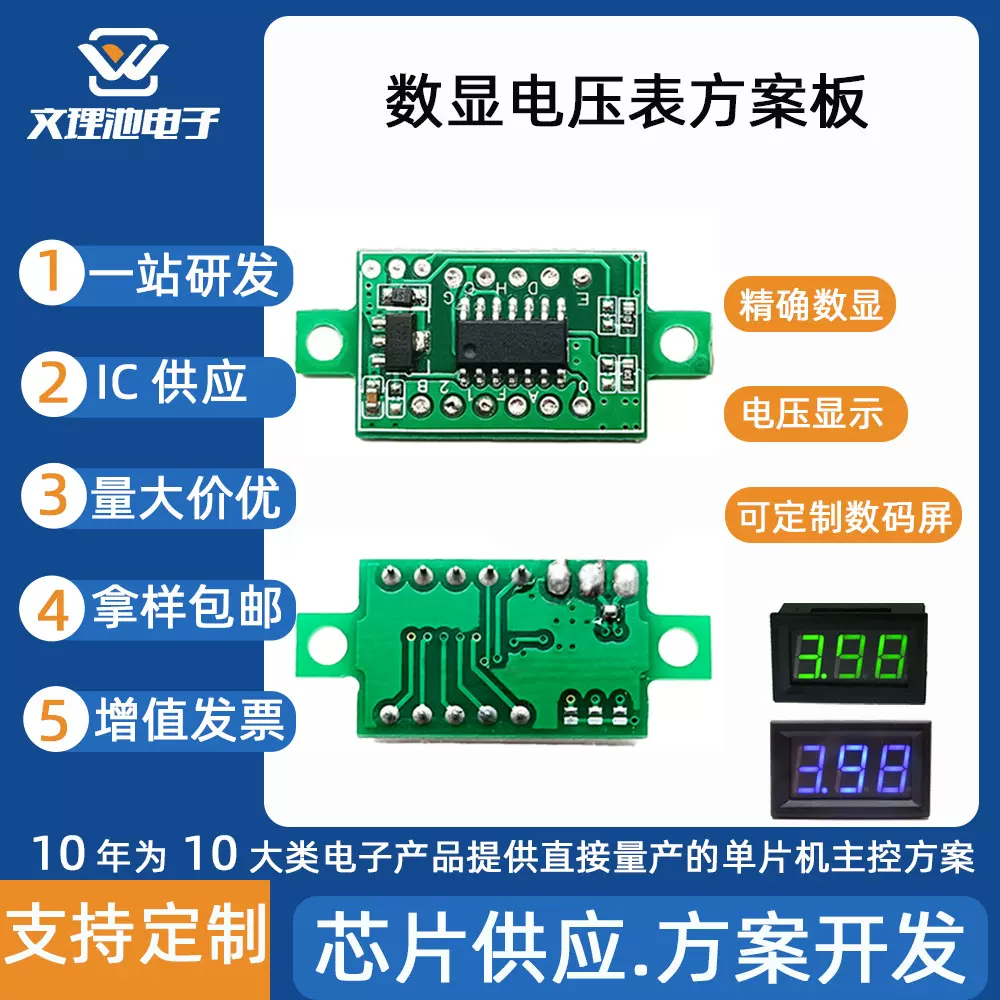 文理池电子

数显电压表方案板

1 一站研发

2 IC 供应

3 量大价优

4 拿样包邮

5 增值发票

精确数显

电压显示

可定制数码屏

3.98

3.98

10 年为 10 大类电子产品提供直接量产的单片机主控方案

支持定制

芯片供应.方案开发