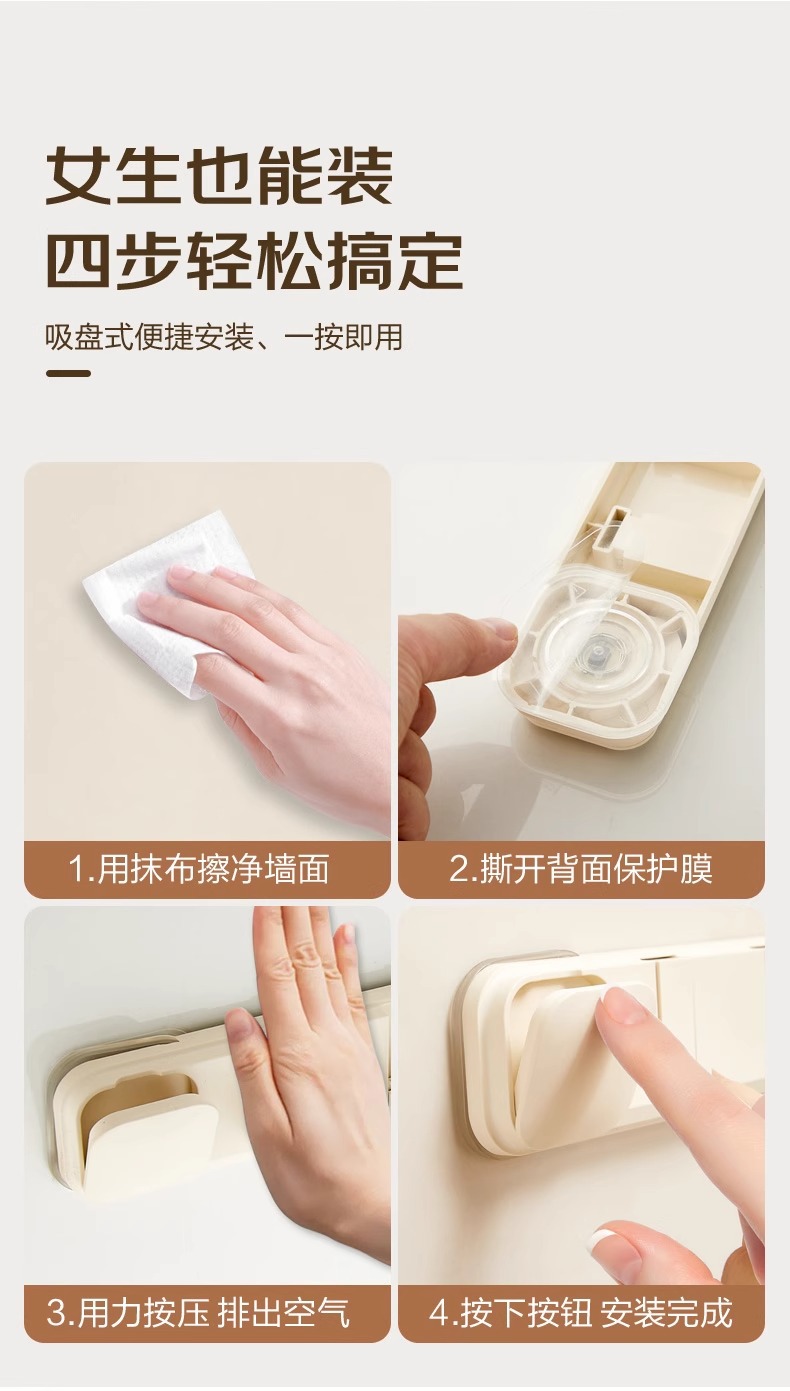 女生也能装
四步轻松搞定

吸盘式便捷安装、一按即用

1.用抹布擦净墙面

2.撕开背面保护膜

3.用力按压 排出空气

4.按下按钮 安装完成