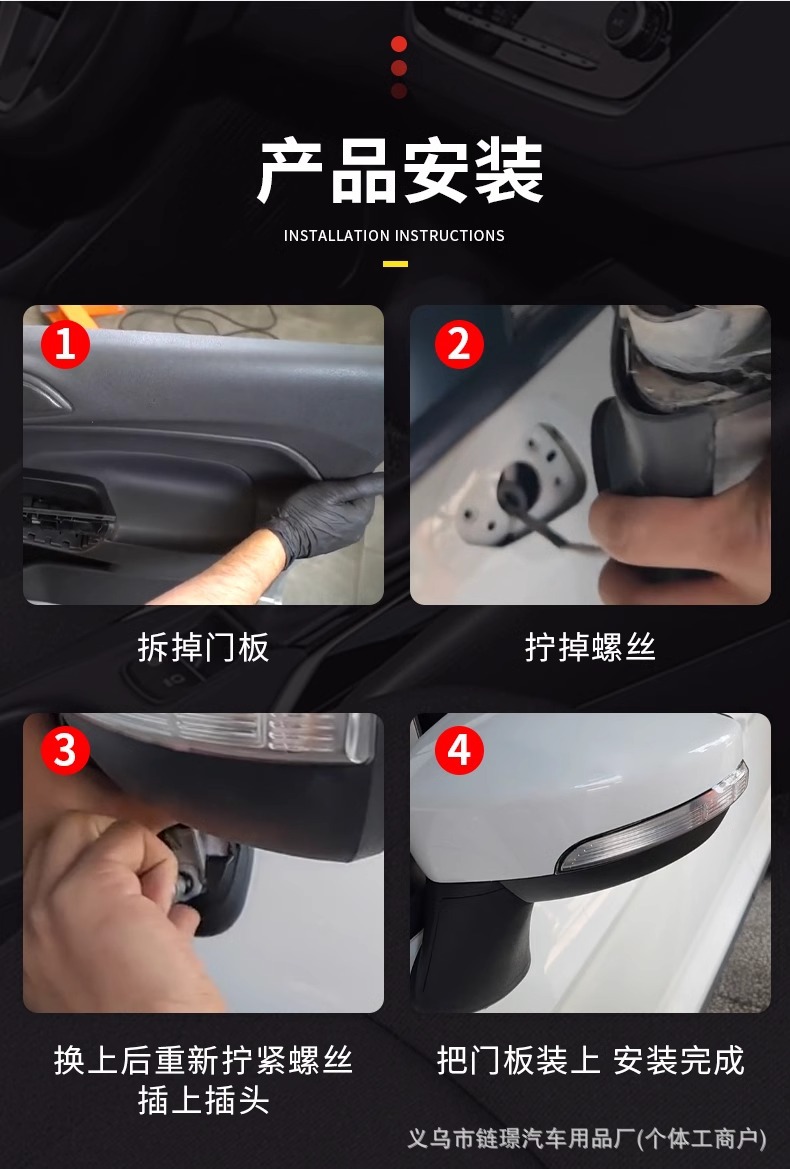 产品安装

INSTALLATION INSTRUCTIONS

1

拆掉门板

2

拧掉螺丝

3

换上后重新拧紧螺丝
插上插头

4

把门板装上 安装完成

义乌市链璟汽车用品厂(个体工商户)