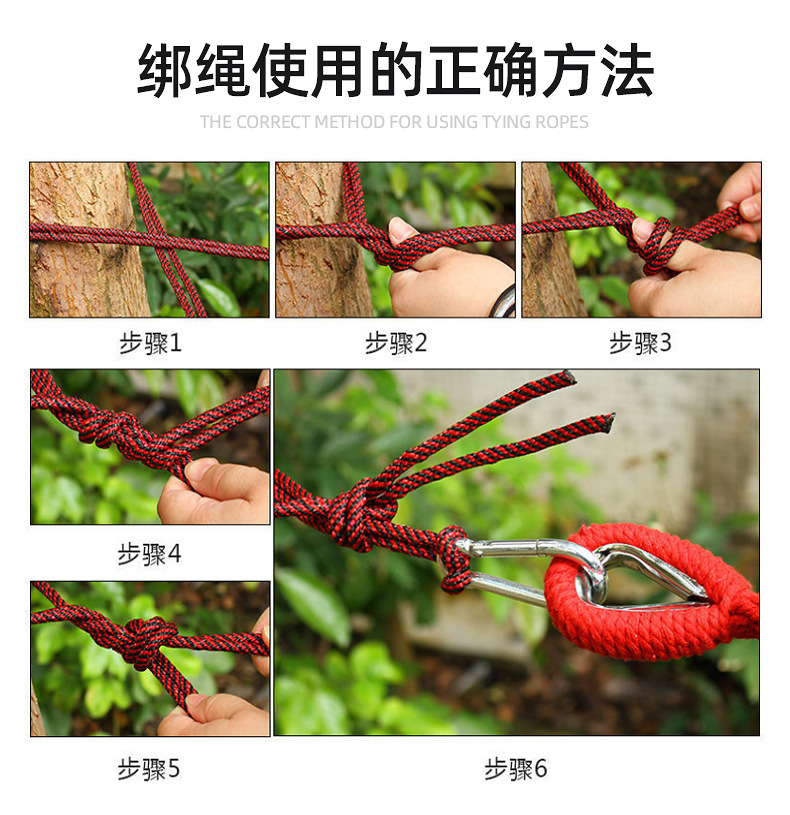 绑绳使用的正确方法

THE CORRECT METHOD FOR USING TYING ROPES

步骤1

步骤2

步骤3

步骤4

步骤5

步骤6