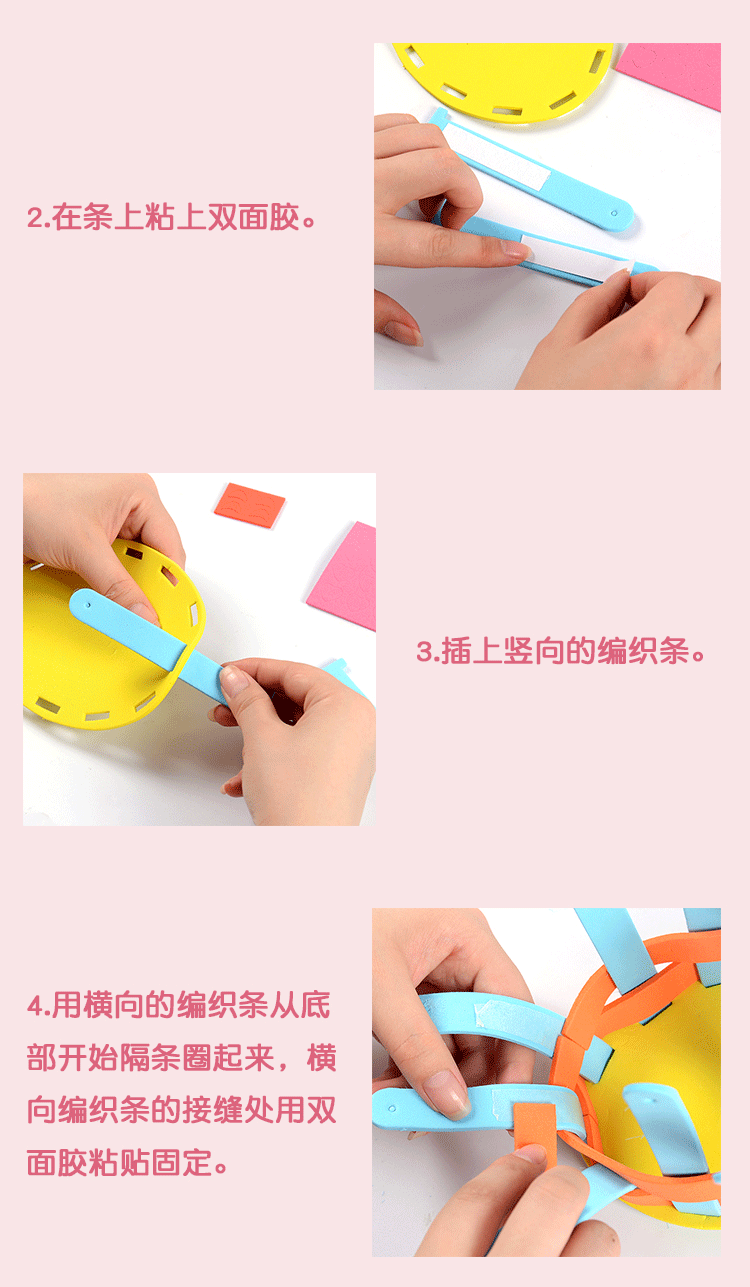 2.在条上粘上双面胶。

3.插上竖向的编织条。

4.用横向的编织条从底部开始隔条圈起来，横向编织条的接缝处用双面胶粘贴固定。