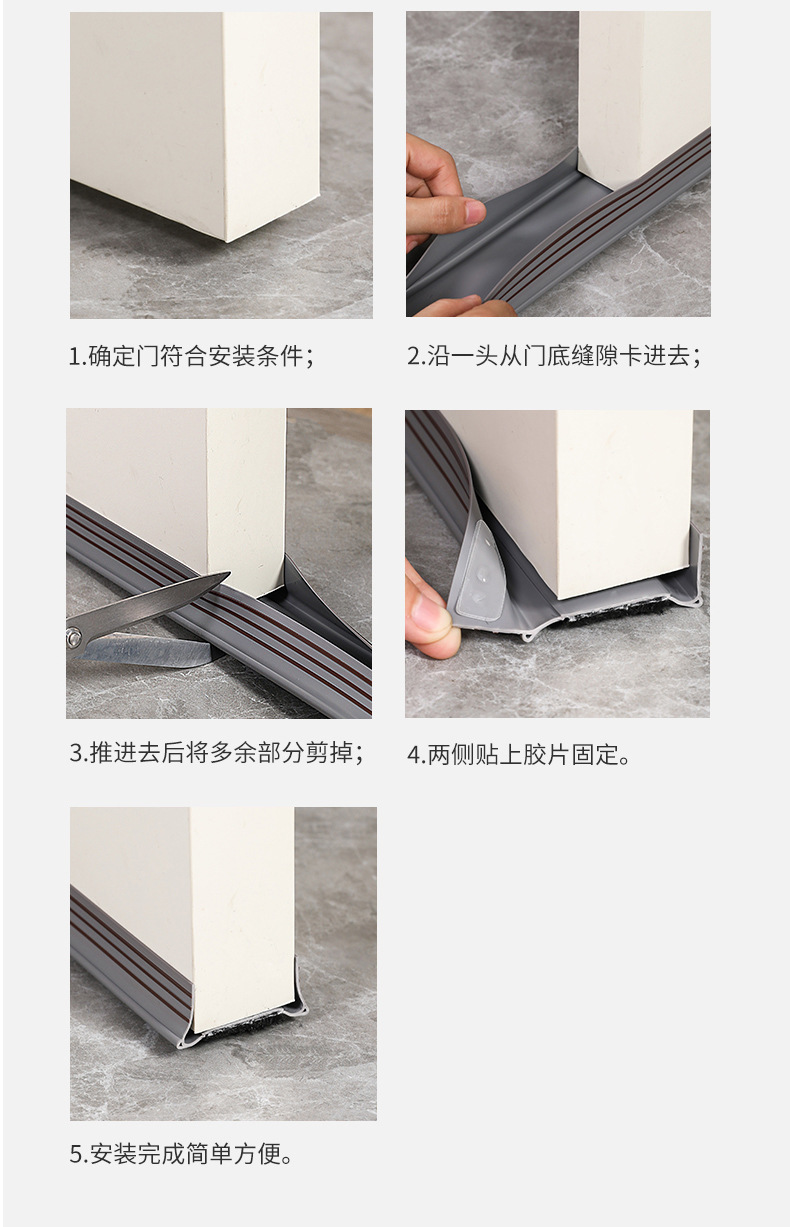 1.确定门符合安装条件；

2.沿一头从门底缝隙卡进去；

3.推进去后将多余部分剪掉；

4.两侧贴上胶片固定。

5.安装完成简单方便。