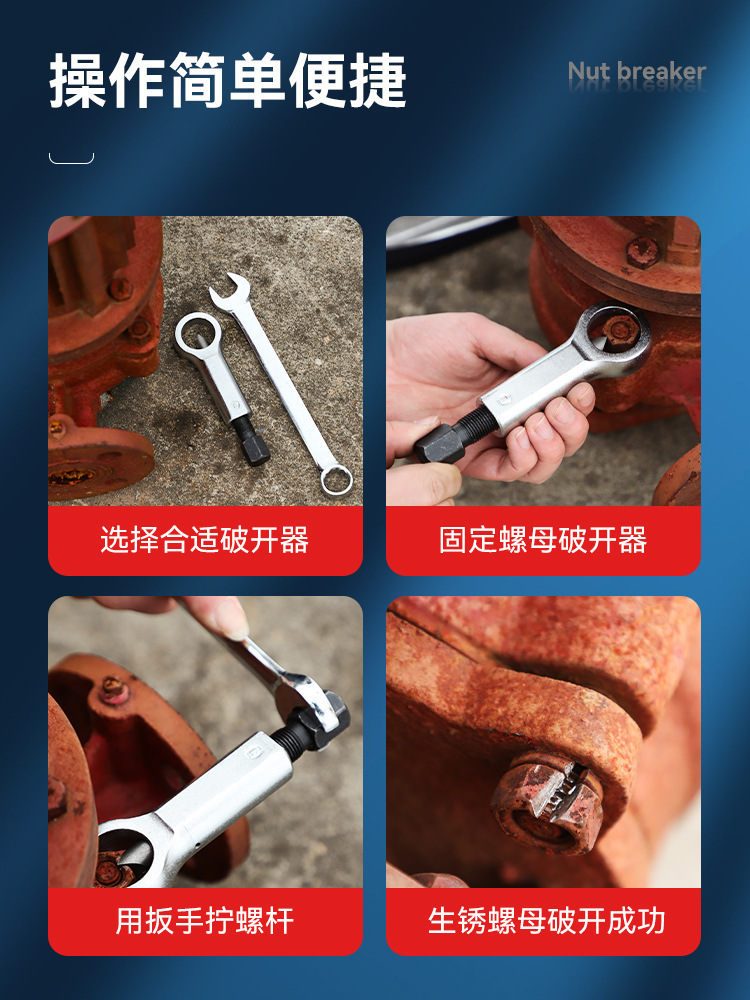 操作简单便捷

Nut breaker

选择合适破开器

固定螺母破开器

用扳手拧螺杆

生锈螺母破开成功