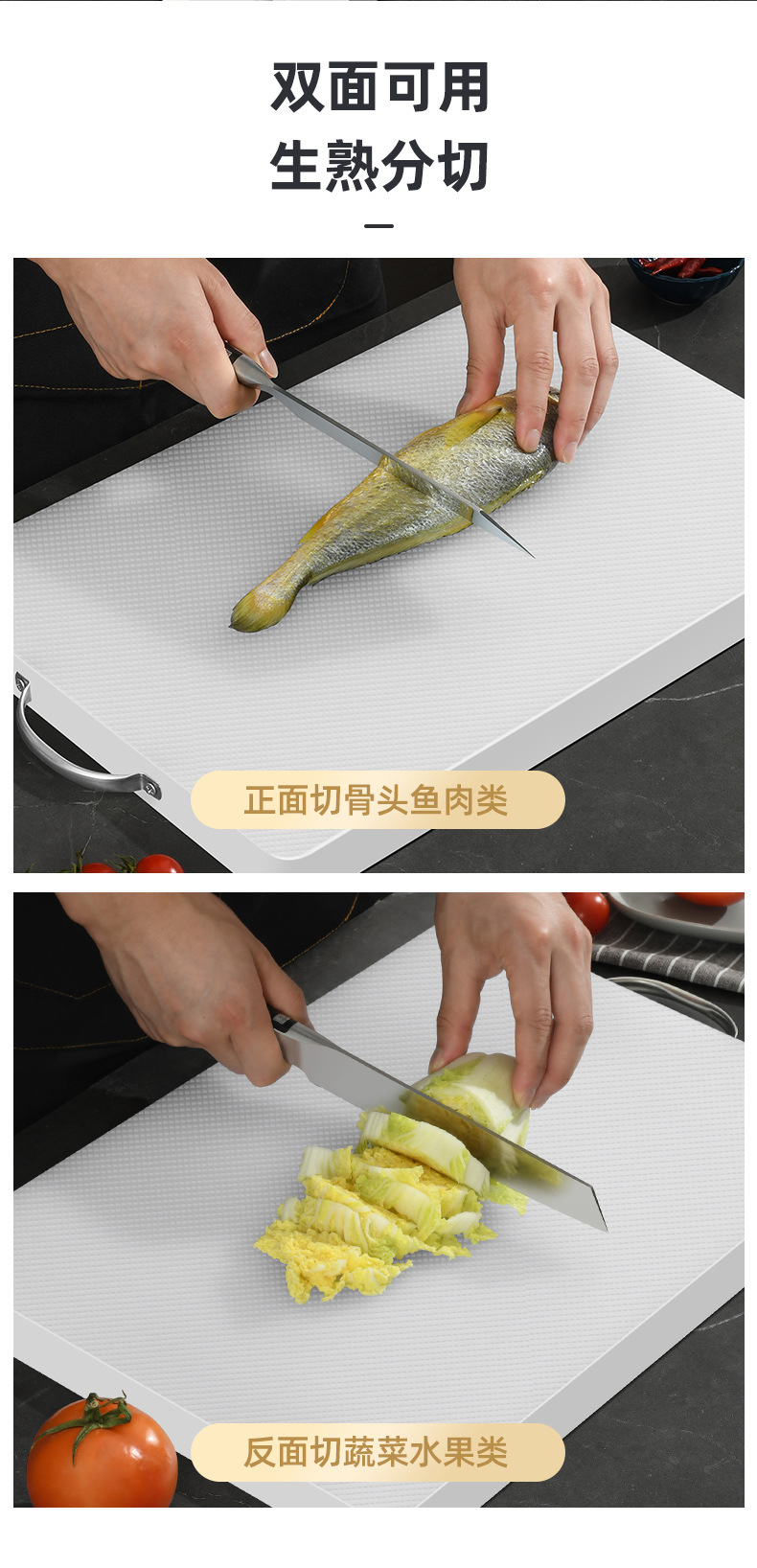 双面可用
生熟分切

正面切骨头鱼肉类

反面切蔬菜水果类