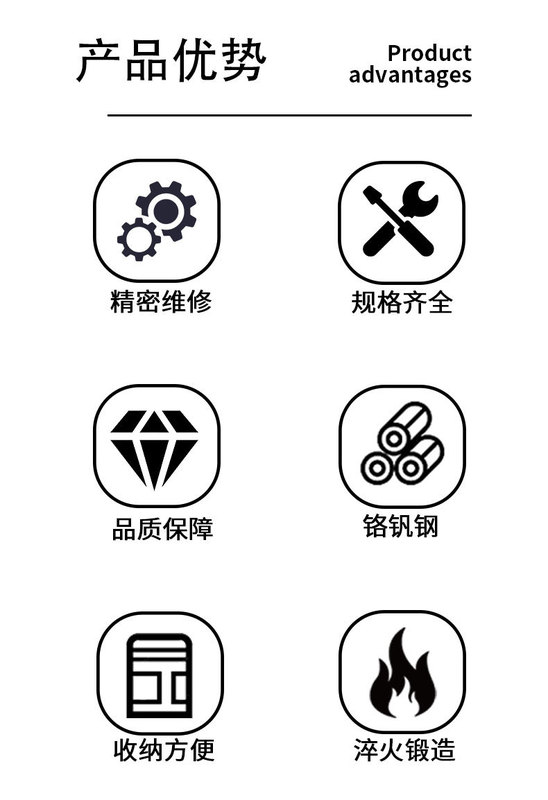 产品优势

Product
advantages

精密维修

规格齐全

品质保障

铬钒钢

收纳方便

淬火锻造