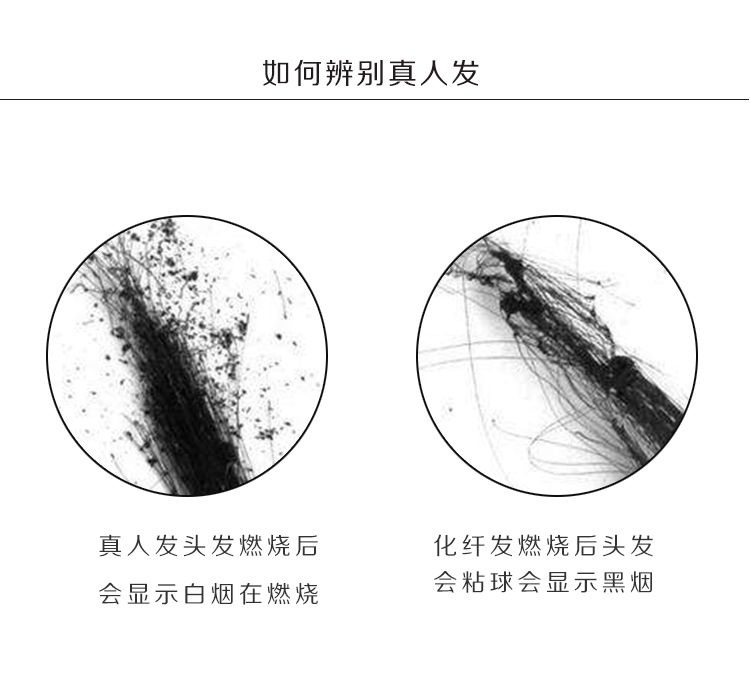 如何辨别真人发

真人发头发燃烧后
会显示白烟在燃烧

化纤发燃烧后头发
会粘球会显示黑烟