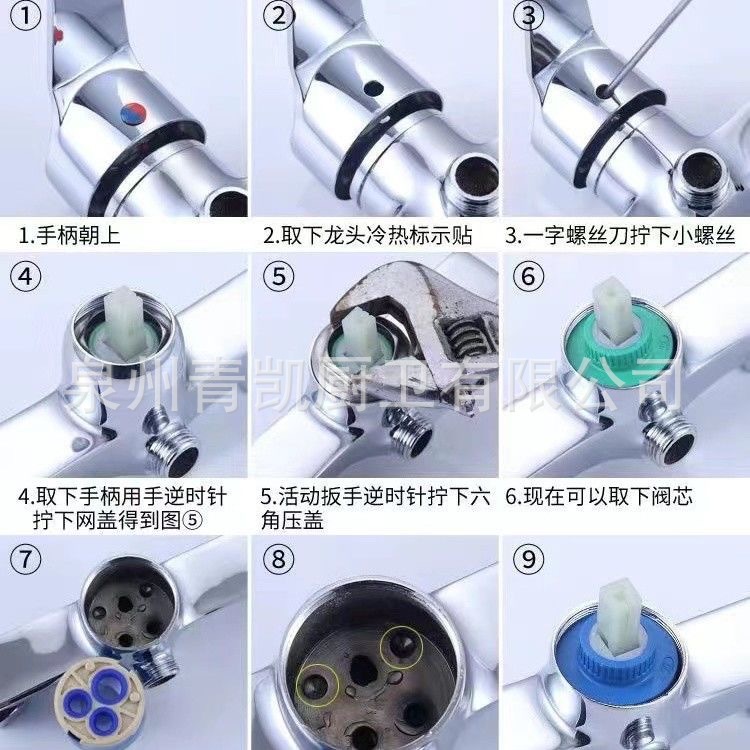 ①

②

③

1.手柄朝上

2.取下龙头冷热标示贴

3.一字螺丝刀拧下小螺丝

④

⑤

⑥

泉州青凯厨卫有限公司

4.取下手柄用手逆时针拧下网盖得到图⑤

5.活动扳手逆时针拧下六角压盖

6.现在可以取下阀芯

⑦

⑧

⑨