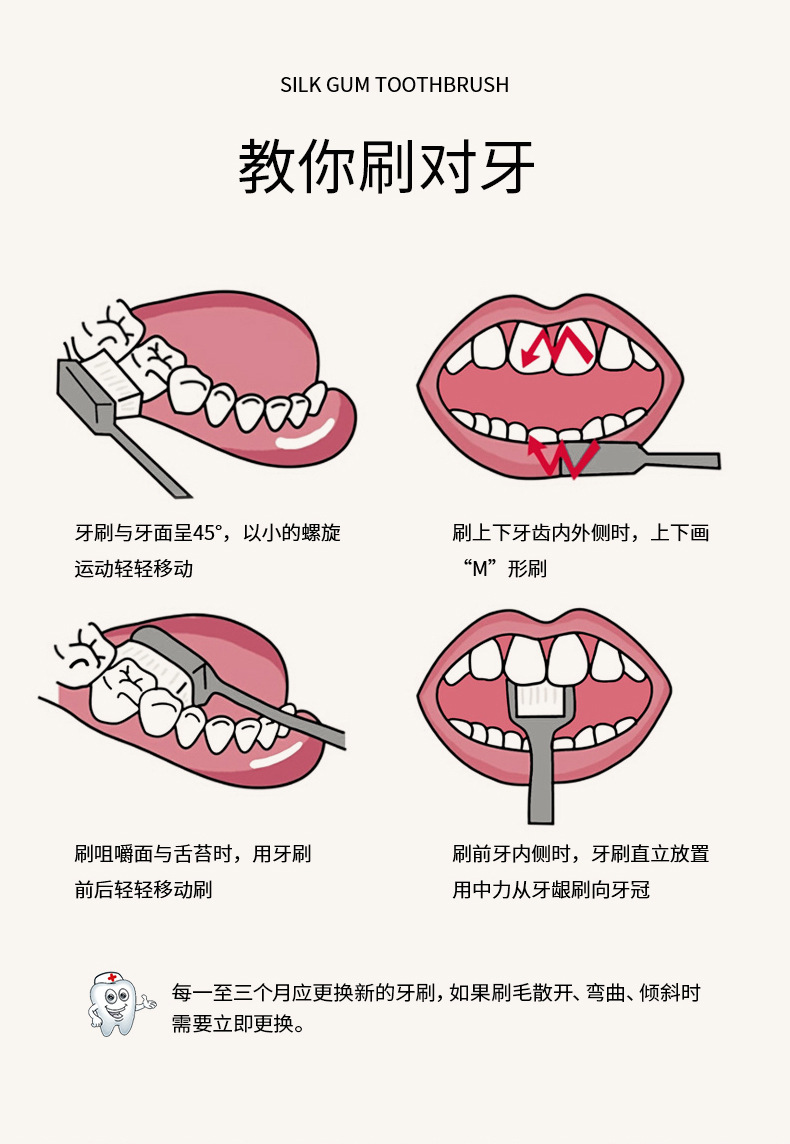 SILK GUM TOOTHBRUSH

教你刷对牙

牙刷与牙面呈45°，以小的螺旋运动轻轻移动

刷上下牙齿内外侧时，上下画“M”形刷

刷咀嚼面与舌苔时，用牙刷前后轻轻移动刷

刷前牙内侧时，牙刷直立放置用中力从牙龈刷向牙冠

每一至三个月应更换新的牙刷，如果刷毛散开、弯曲、倾斜时需要立即更换。