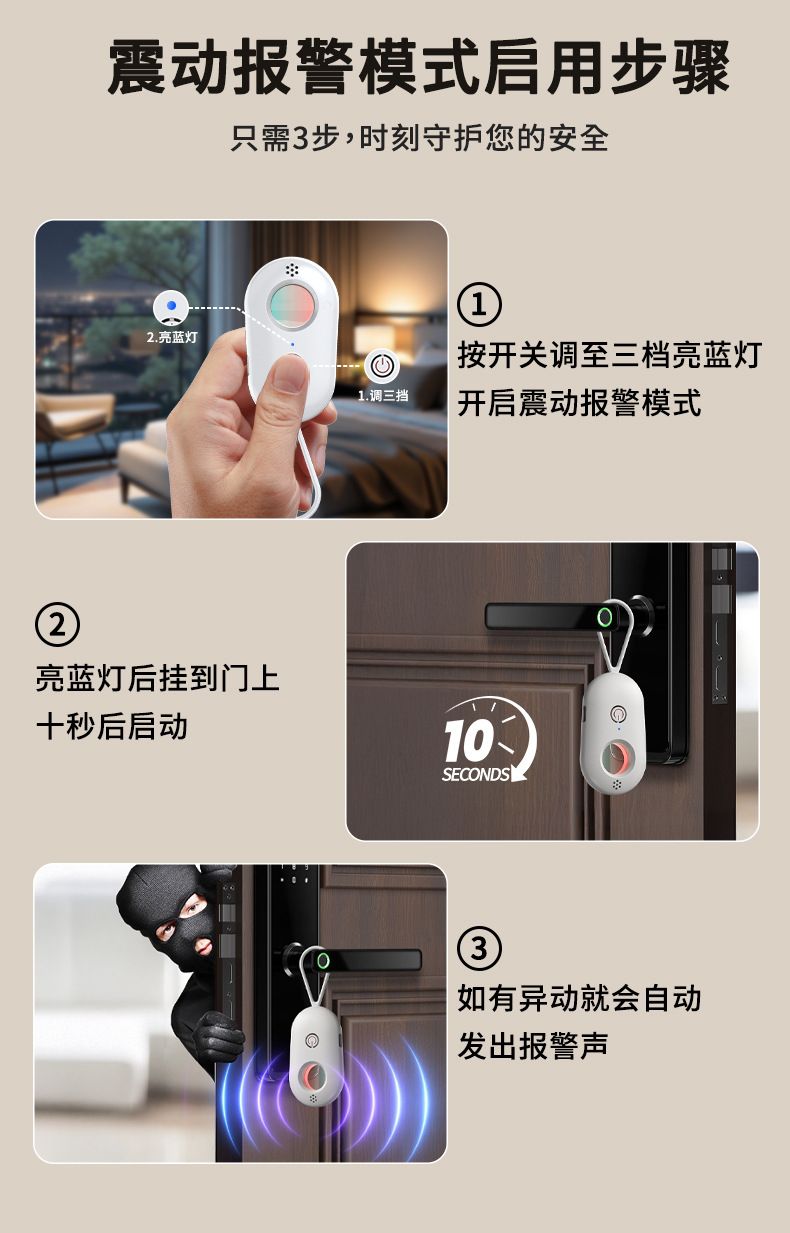 震动报警模式启用步骤

只需3步，时刻守护您的安全

2.亮蓝灯

1.调三挡

①
按开关调至三档亮蓝灯
开启震动报警模式

②
亮蓝灯后挂到门上
十秒后启动

10 SECONDS

③
如有异动就会自动
发出报警声