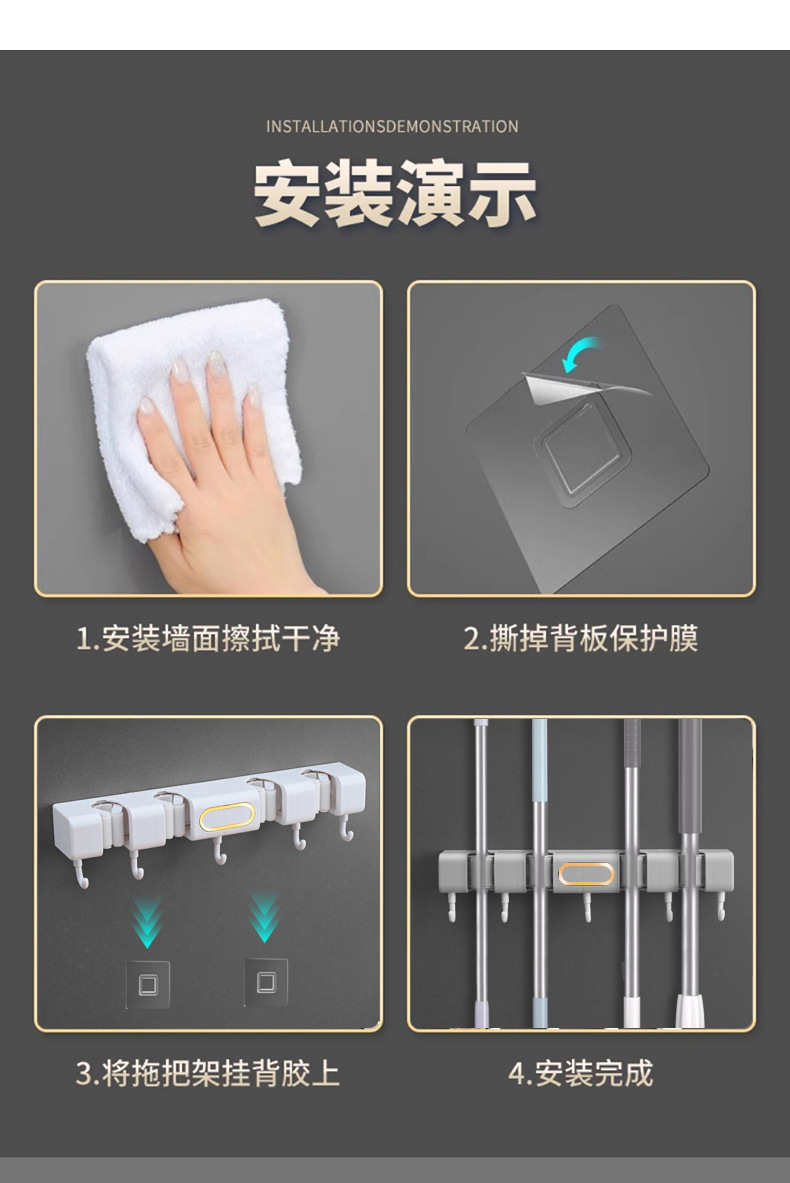 INSTALLATIONSDEMONSTRATION

安装演示

1.安装墙面擦拭干净

2.撕掉背板保护膜

3.将拖把架挂背胶上

4.安装完成