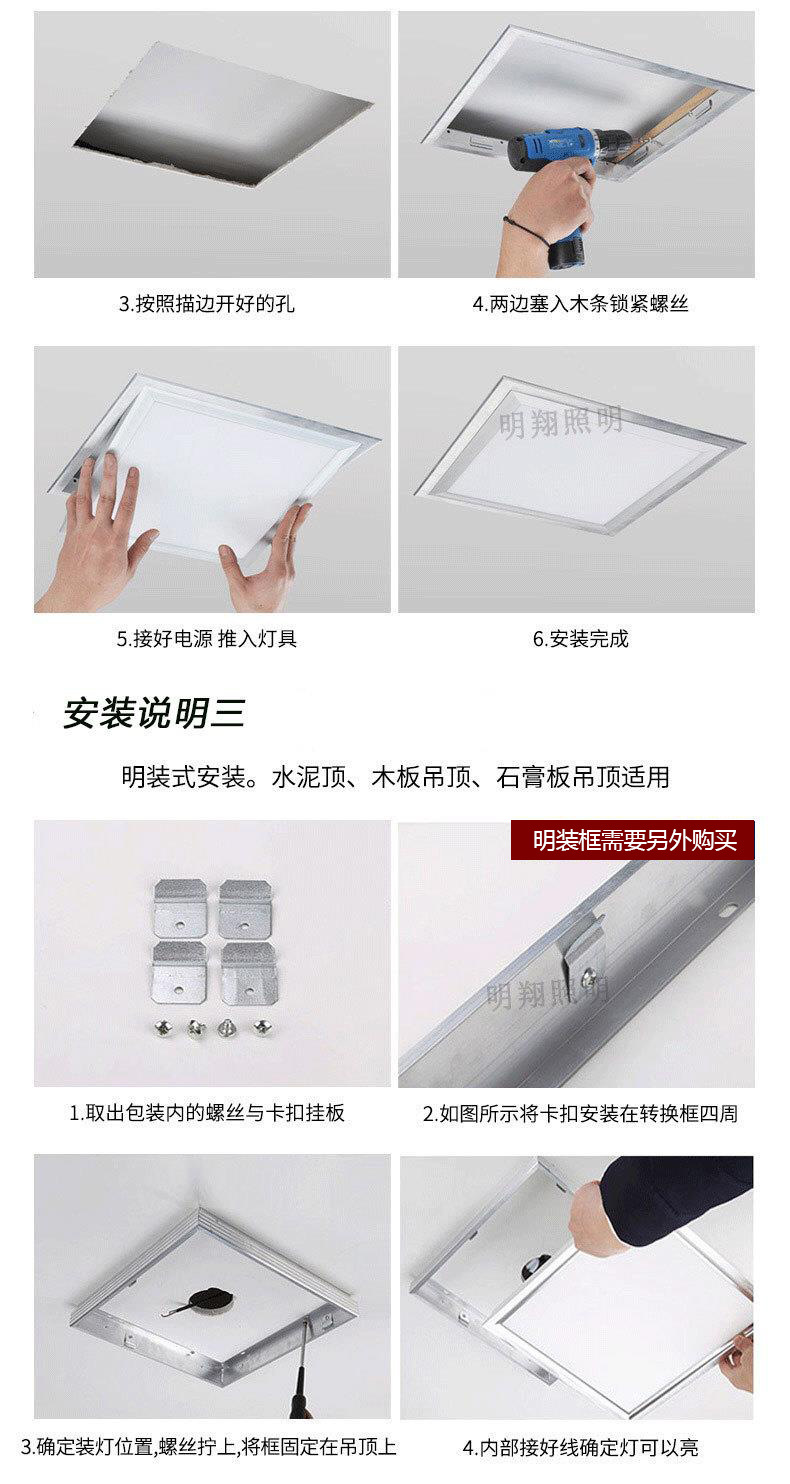 3.按照描边开好的孔

4.两边塞入木条锁紧螺丝

明翔照明

5.接好电源 推入灯具

6.安装完成

安装说明三

明装式安装。水泥顶、木板吊顶、石膏板吊顶适用

明装框需要另外购买

明翔照明

1.取出包装内的螺丝与卡扣挂板

2.如图所示将卡扣安装在转换框四周

3.确定装灯位置,螺丝拧上,将框固定在吊顶上

4.内部接好线确定灯可以亮