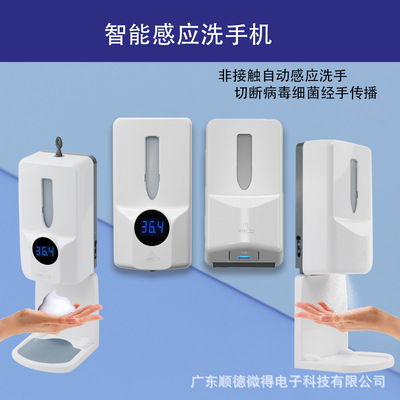 智能感应洗手机

非接触自动感应洗手
切断病毒细菌经手传播

36.4

36.4

广东顺德微得电子科技有限公司