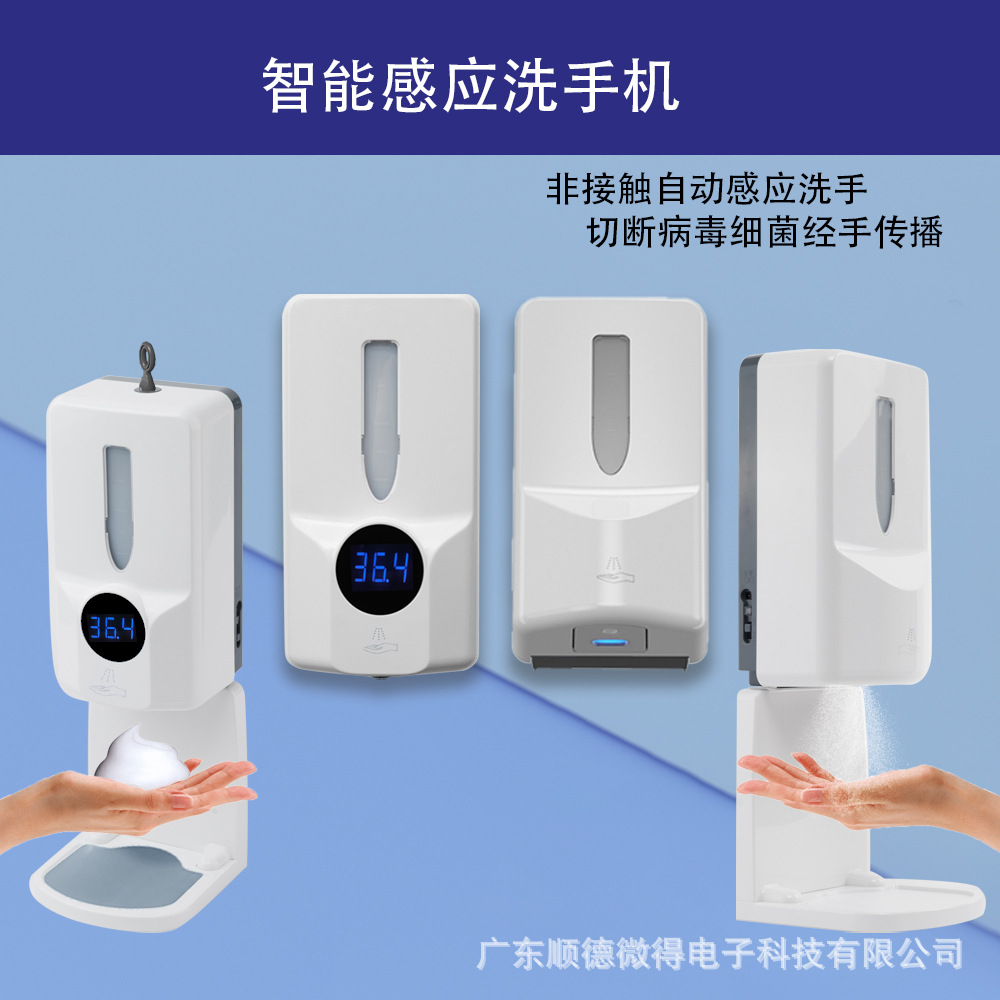 智能感应洗手机

非接触自动感应洗手
切断病毒细菌经手传播

36.4

36.4

广东顺德微得电子科技有限公司