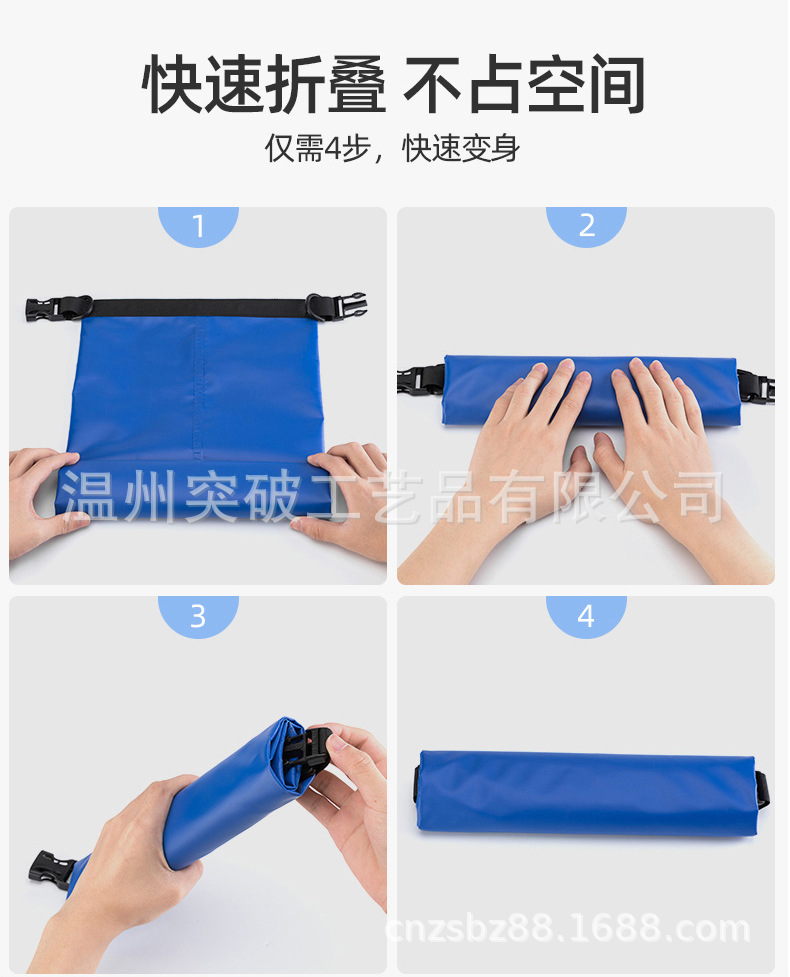 快速折叠 不占空间

仅需4步，快速变身

1

2

温州突破工艺品有限公司

3

4

cnzsbz88.1688.com