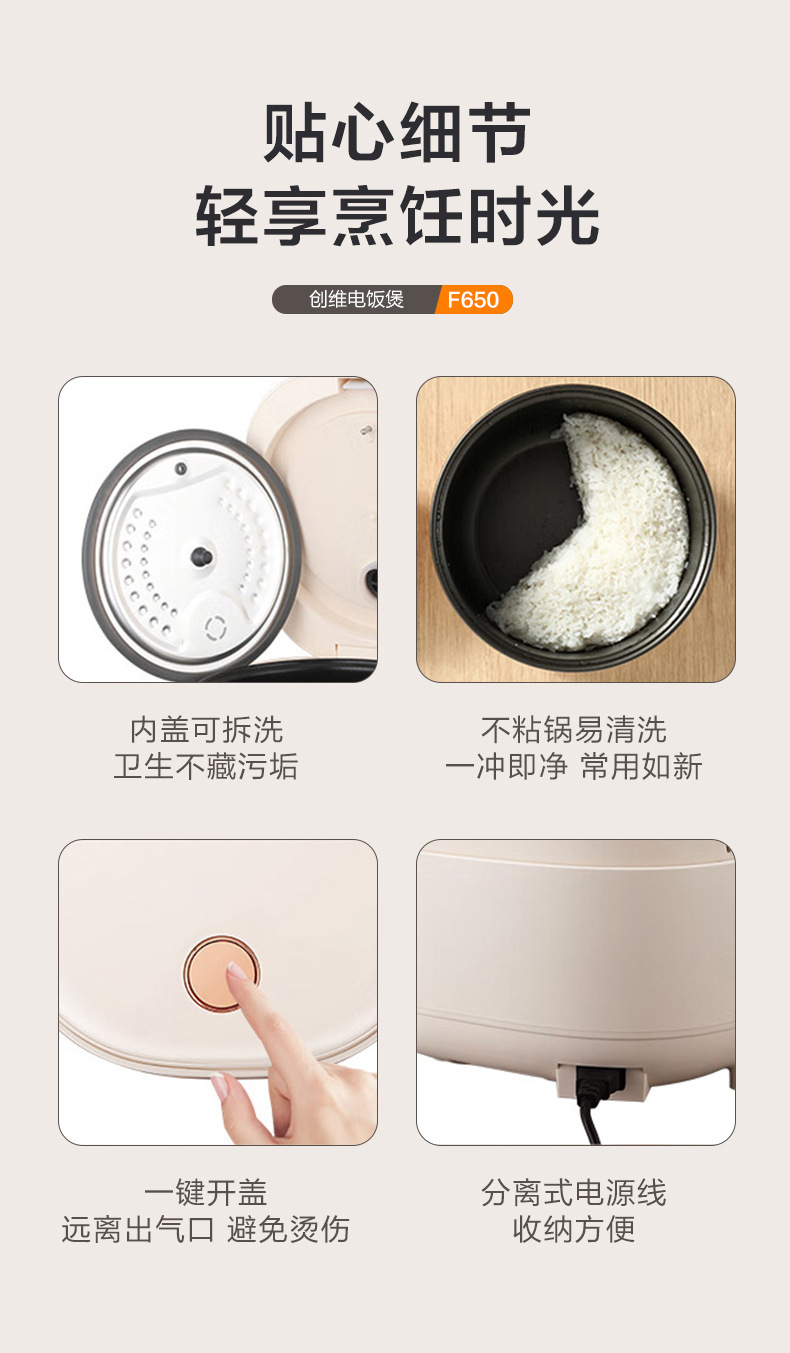 贴心细节
轻享烹饪时光

创维电饭煲 F650

内盖可拆洗
卫生不藏污垢

不粘锅易清洗
一冲即净 常用如新

一键开盖
远离出气口 避免烫伤

分离式电源线
收纳方便