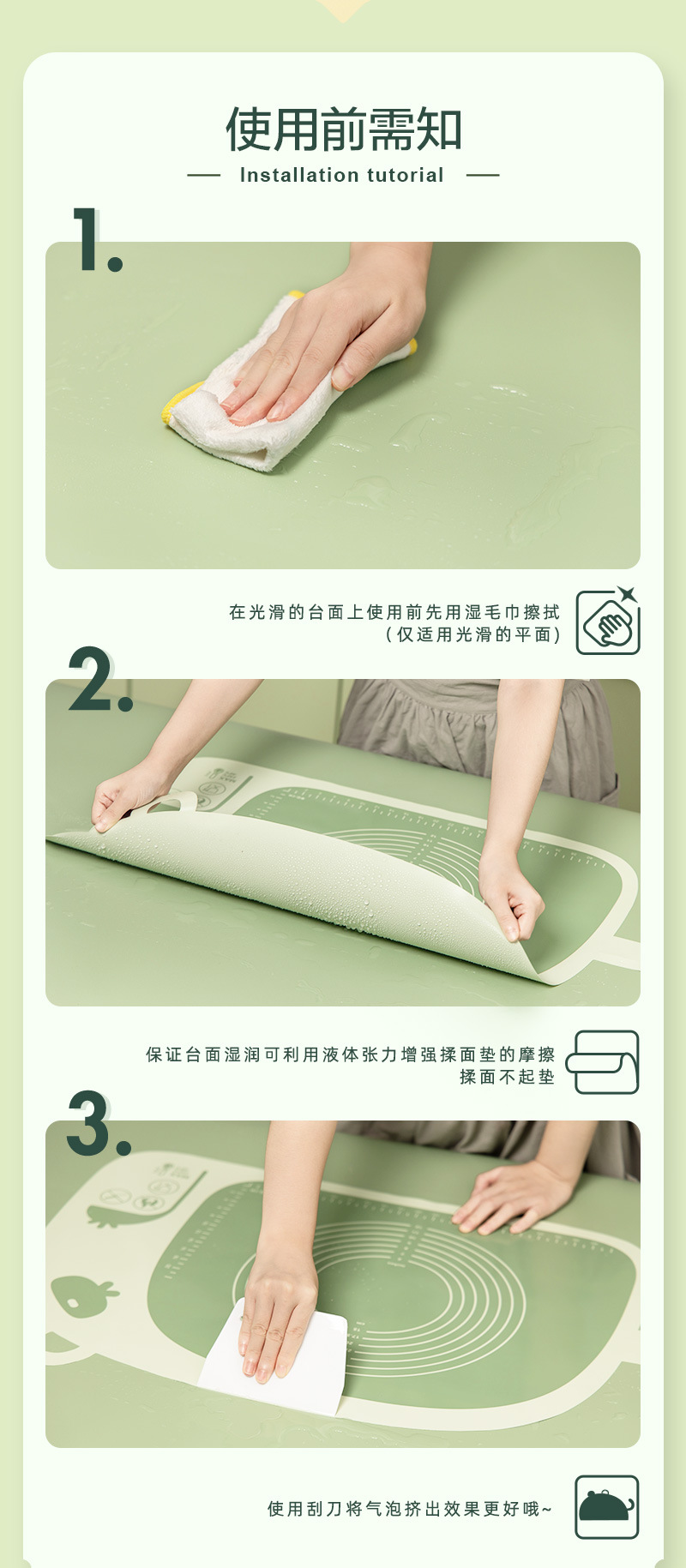 使用前需知

Installation tutorial

1.

在光滑的台面上使用前先用湿毛巾擦拭
（仅适用光滑的平面）

2.

保证台面湿润可利用液体张力增强揉面垫的摩擦
揉面不起垫

3.

使用刮刀将气泡挤出效果更好哦~