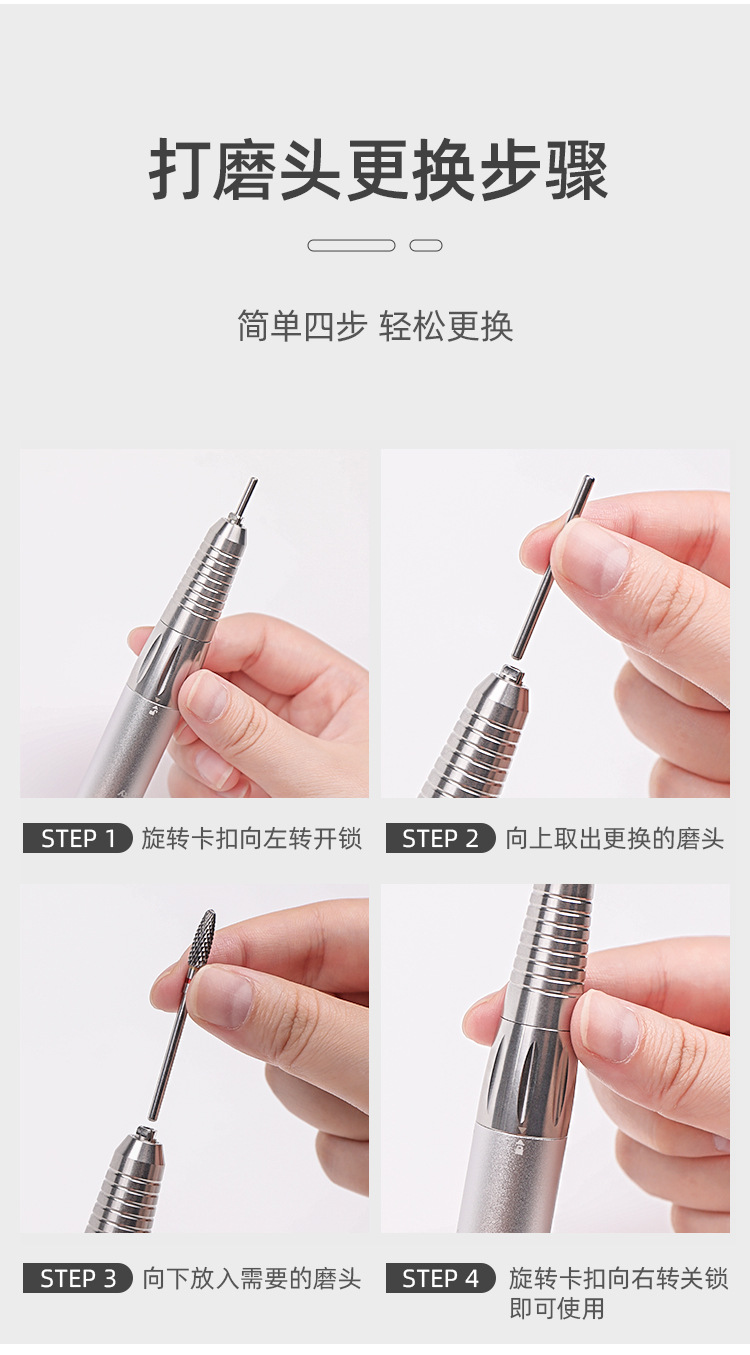 打磨头更换步骤

简单四步 轻松更换

STEP 1 旋转卡扣向左转开锁

STEP 2 向上取出更换的磨头

STEP 3 向下放入需要的磨头

STEP 4 旋转卡扣向右转关锁即可使用