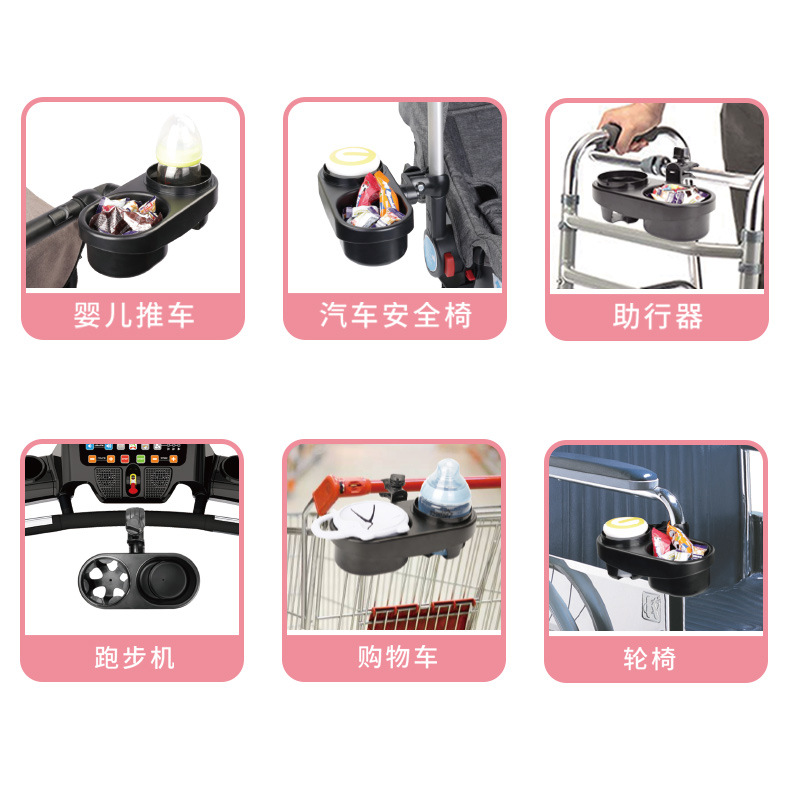 婴儿推车

汽车安全椅

助行器

跑步机

购物车

轮椅