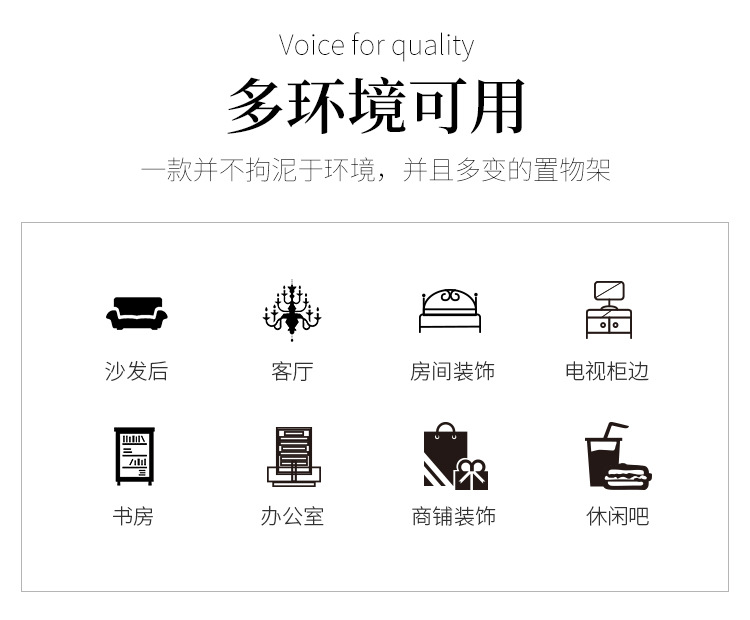 Voice for quality

多环境可用

一款并不拘泥于环境，并且多变的置物架

沙发后

客厅

房间装饰

电视柜边

书房

办公室

商铺装饰

休闲吧