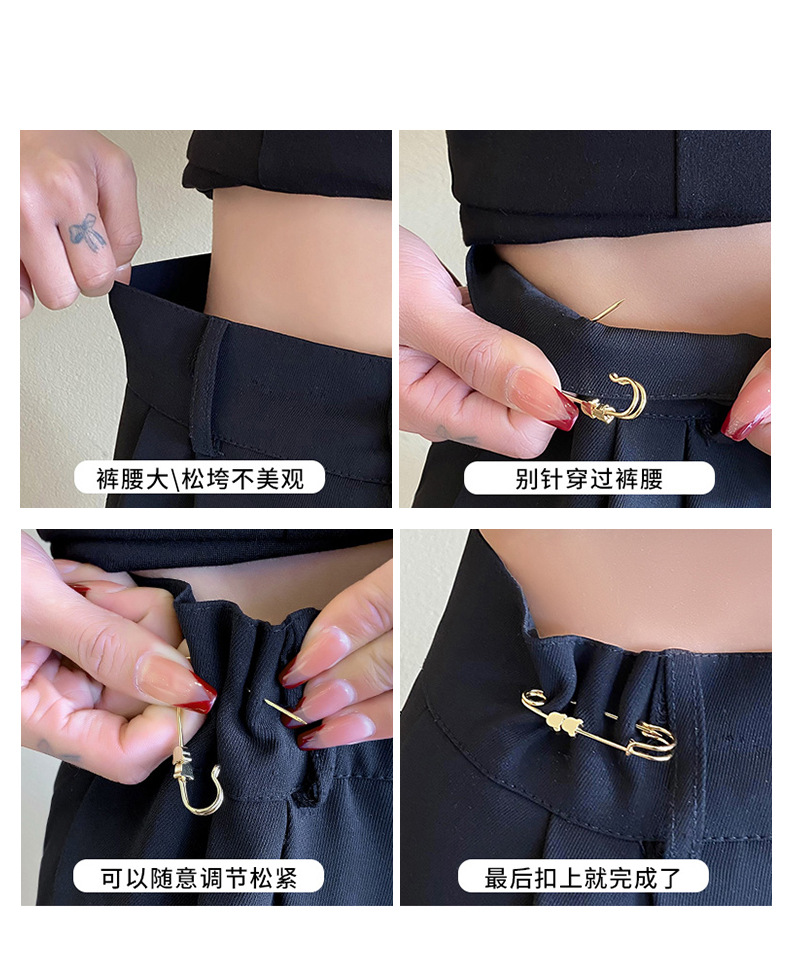 裤腰大\松垮不美观

别针穿过裤腰

可以随意调节松紧

最后扣上就完成了