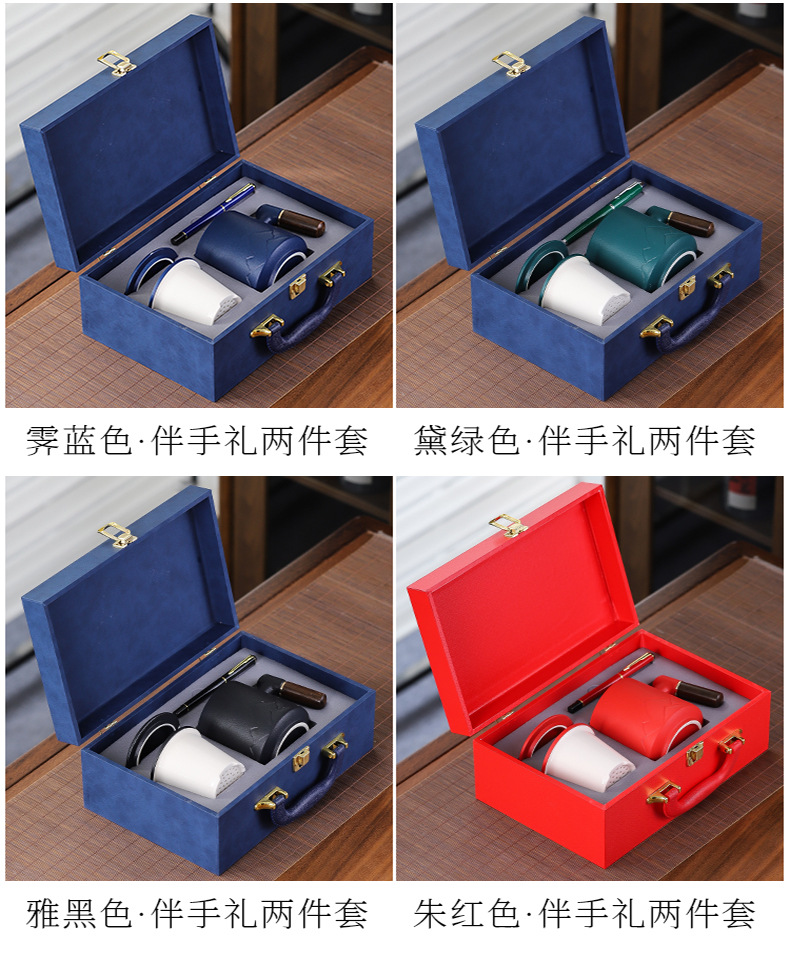 霁蓝色·伴手礼两件套

黛绿色·伴手礼两件套

雅黑色·伴手礼两件套

朱红色·伴手礼两件套