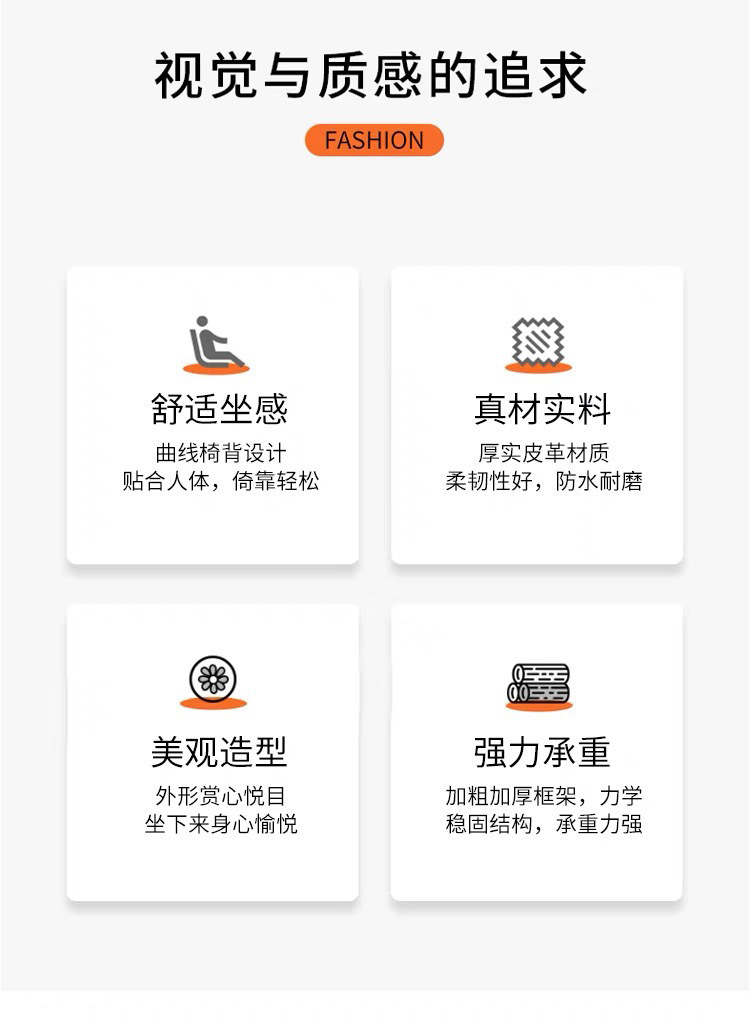 视觉与质感的追求

FASHION

舒适坐感

曲线椅背设计
贴合人体，倚靠轻松

真材实料

厚实皮革材质
柔韧性好，防水耐磨

美观造型

外形赏心悦目
坐下来身心愉悦

强力承重

加粗加厚框架，力学
稳固结构，承重力强