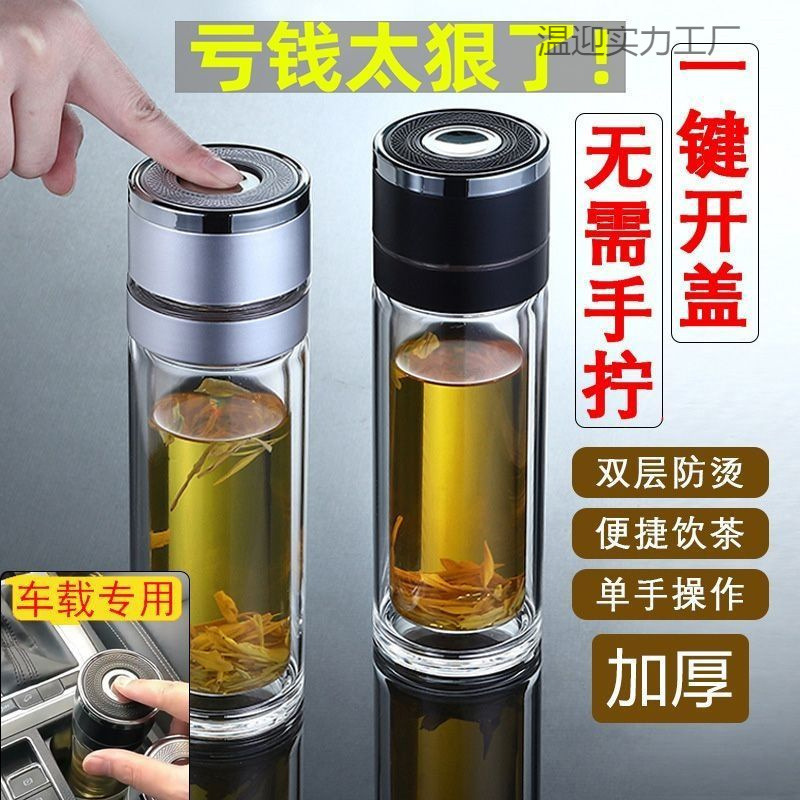 亏钱太狠了！

温迎实力工厂

一键开盖

无需手拧

双层防烫

便捷饮茶

单手操作

加厚

车载专用