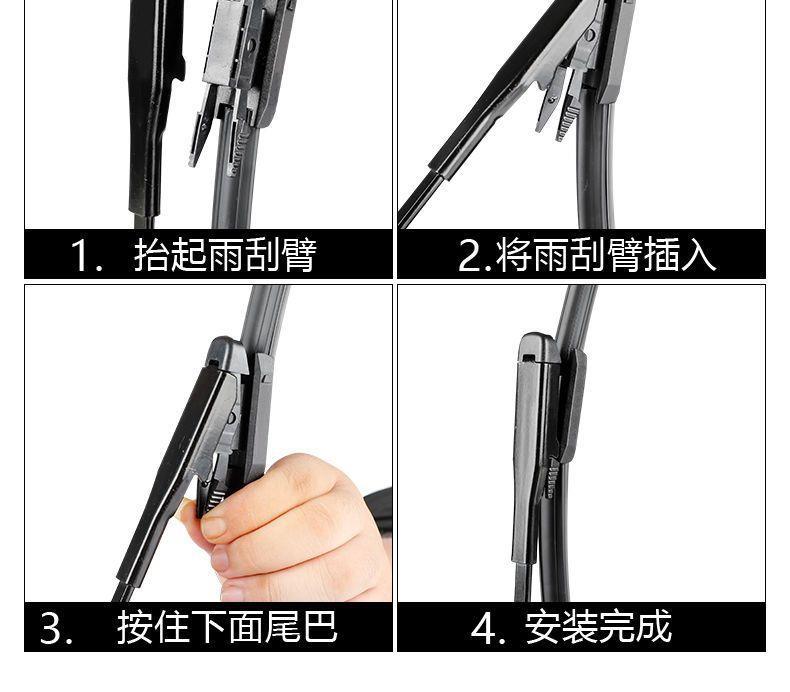 1. 抬起雨刮臂

2.将雨刮臂插入

3. 按住下面尾巴

4. 安装完成