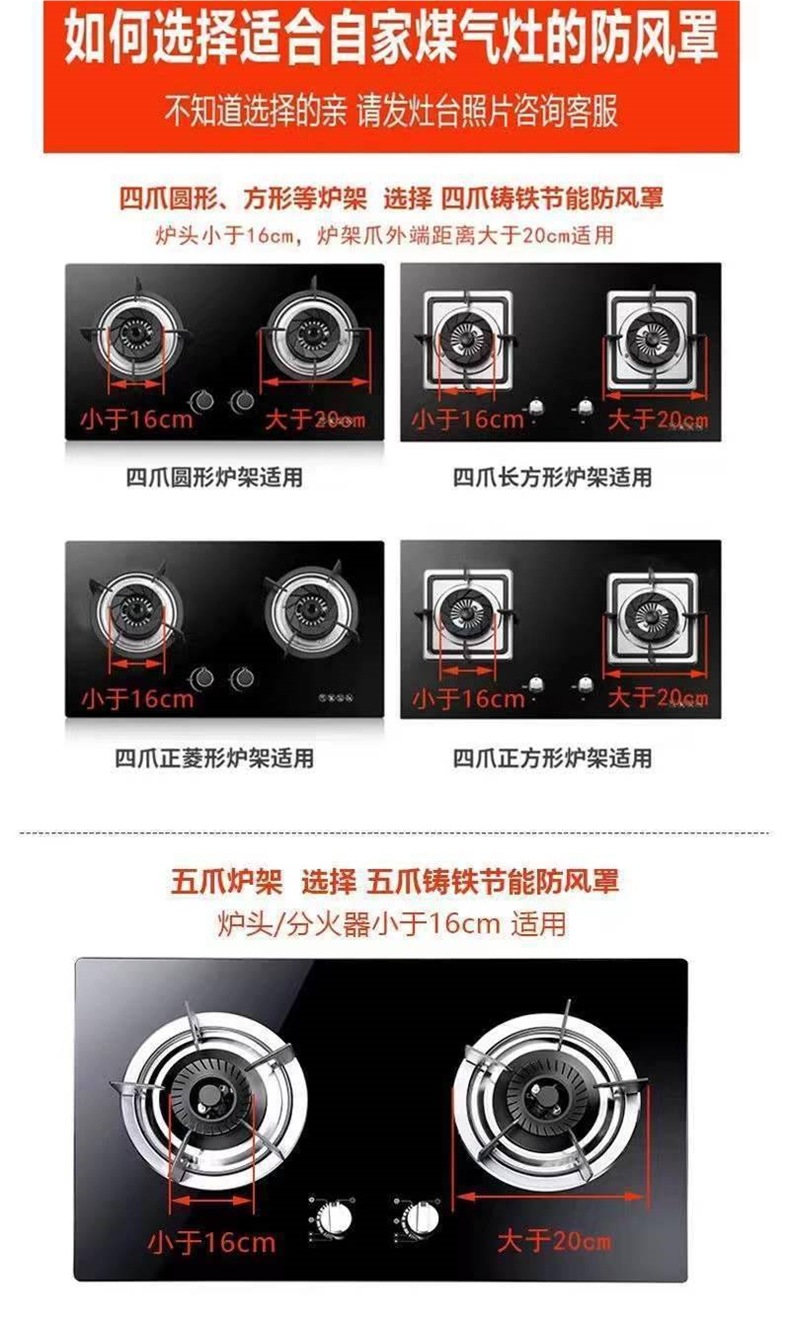 如何选择适合自家煤气灶的防风罩

不知道选择的亲 请发灶台照片咨询客服

四爪圆形、方形等炉架 选择 四爪铸铁节能防风罩

炉头小于16cm，炉架爪外端距离大于20cm适用

小于16cm 大于20cm

四爪圆形炉架适用

小于16cm 大于20cm

四爪长方形炉架适用

小于16cm

四爪正菱形炉架适用

小于16cm 大于20cm

四爪正方形炉架适用

五爪炉架 选择 五爪铸铁节能防风罩

炉头/分火器小于16cm 适用

小于16cm 大于20cm