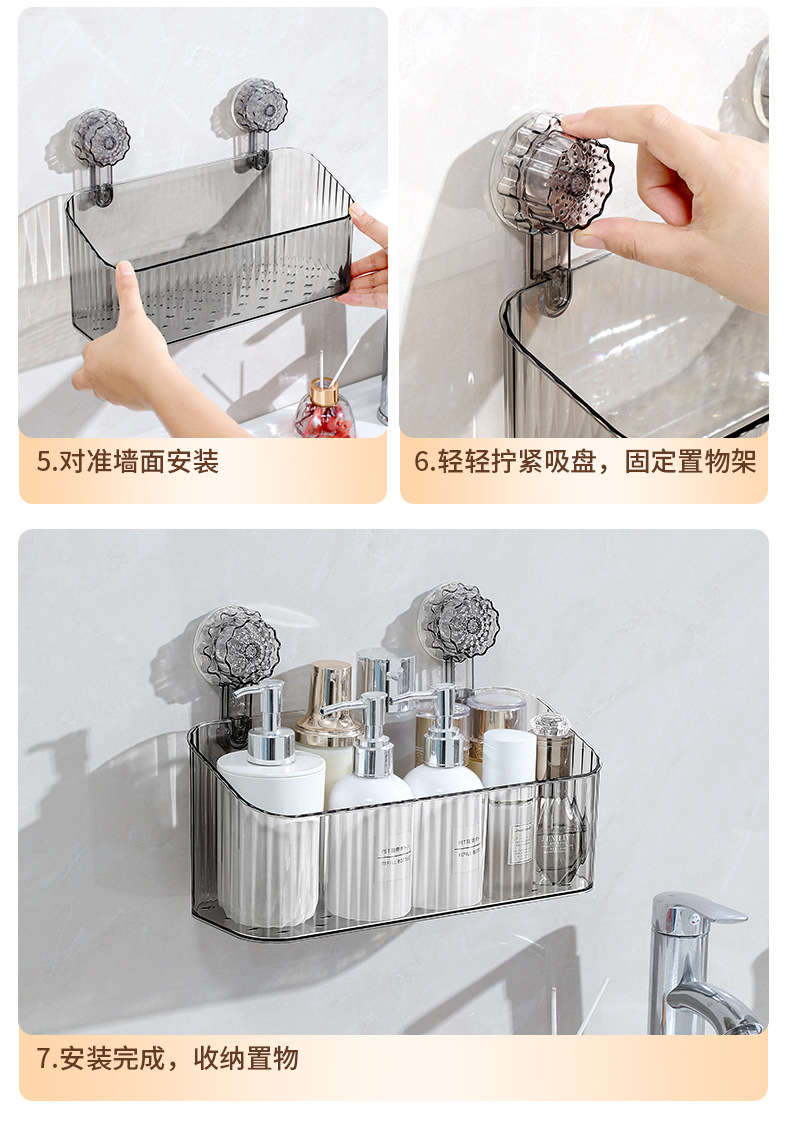 5.对准墙面安装

6.轻轻拧紧吸盘，固定置物架

7.安装完成，收纳置物