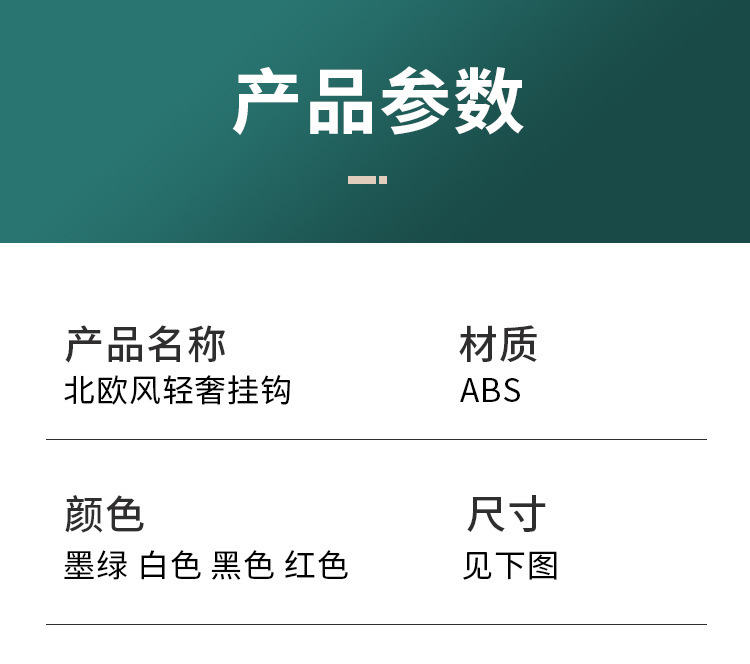 产品参数

产品名称
北欧风轻奢挂钩

材质
ABS

颜色
墨绿 白色 黑色 红色

尺寸
见下图