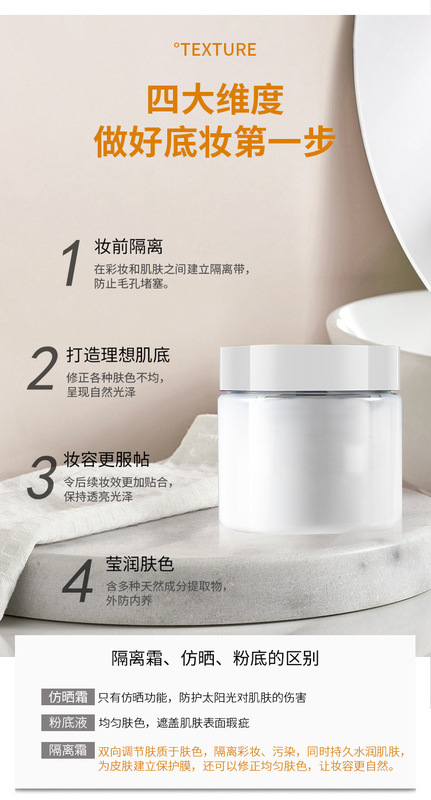 °TEXTURE

四大维度
做好底妆第一步

1 妆前隔离
在彩妆和肌肤之间建立隔离带，防止毛孔堵塞。

2 打造理想肌底
修正各种肤色不均，呈现自然光泽

3 妆容更服帖
令后续妆效更加贴合，保持透亮光泽

4 莹润肤色
含多种天然成分提取物，外防内养

隔离霜、仿晒、粉底的区别

仿晒霜 只有仿晒功能，防护太阳光对肌肤的伤害

粉底液 均匀肤色，遮盖肌肤表面瑕疵

隔离霜 双向调节肤质于肤色，隔离彩妆、污染，同时持久水润肌肤，为皮肤建立保护膜，还可以修正均匀肤色，让妆容更自然。