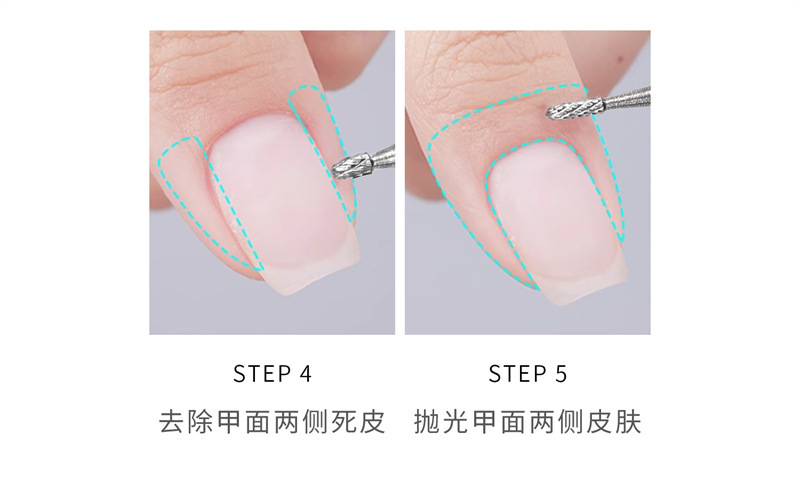 STEP 4
去除甲面两侧死皮

STEP 5
抛光甲面两侧皮肤