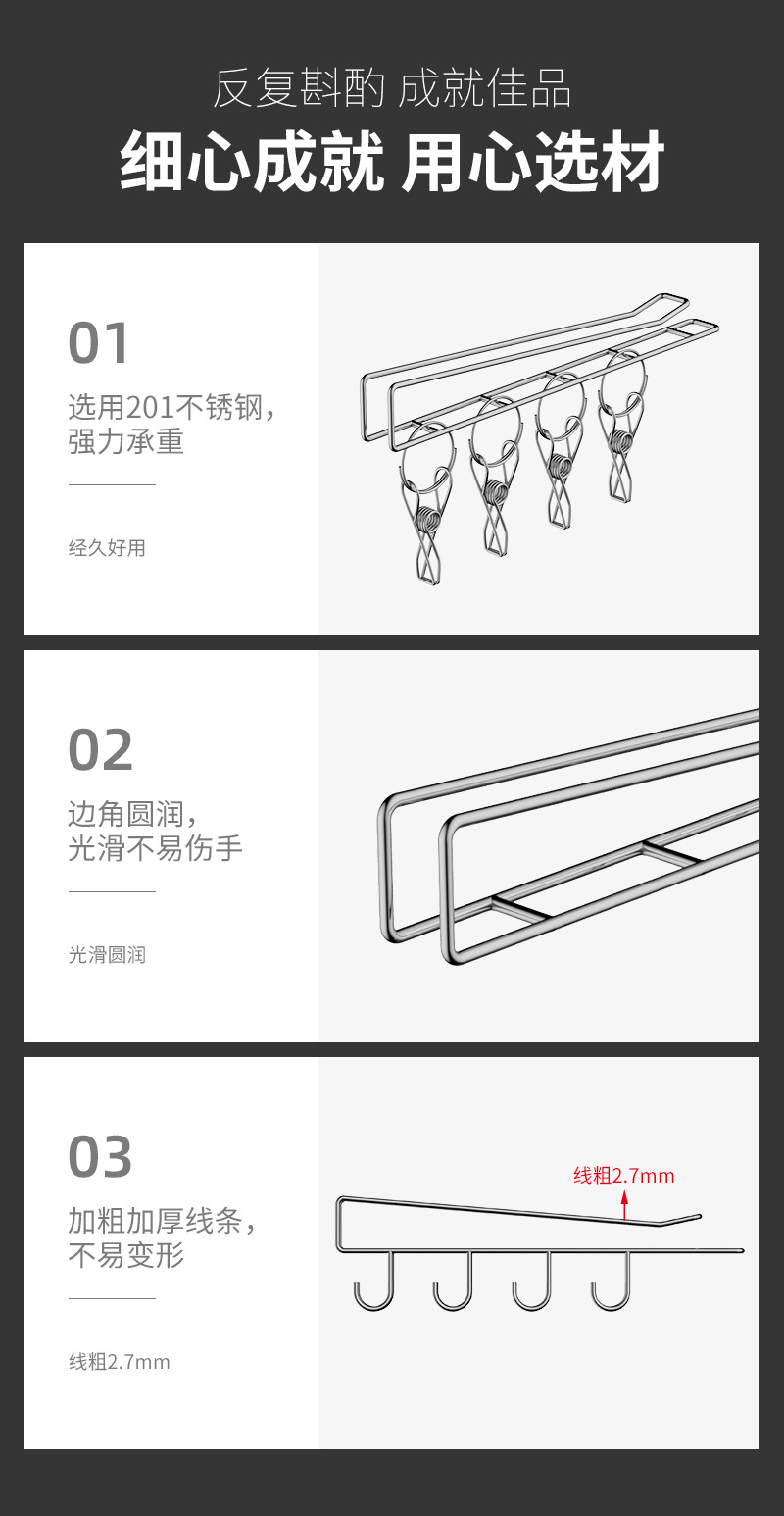 反复斟酌 成就佳品

细心成就 用心选材

01

选用201不锈钢，强力承重

经久好用

02

边角圆润，光滑不易伤手

光滑圆润

03

加粗加厚线条，不易变形

线粗2.7mm

线粗2.7mm