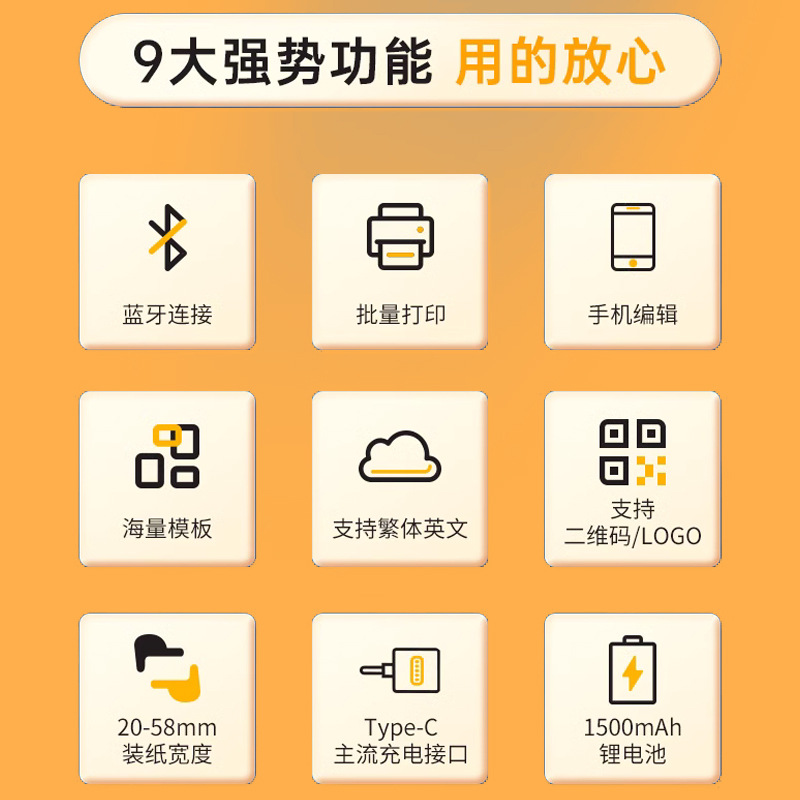 9大强势功能 用的放心

蓝牙连接

批量打印

手机编辑

海量模板

支持繁体英文

支持
二维码/LOGO

20-58mm
装纸宽度

Type-C
主流充电接口

1500mAh
锂电池