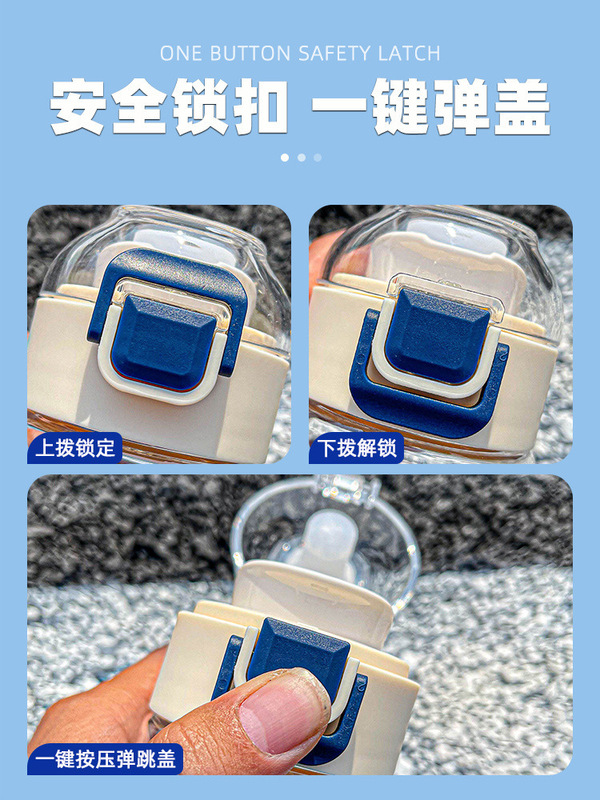 ONE BUTTON SAFETY LATCH

安全锁扣 一键弹盖

上拨锁定

下拨解锁

一键按压弹跳盖