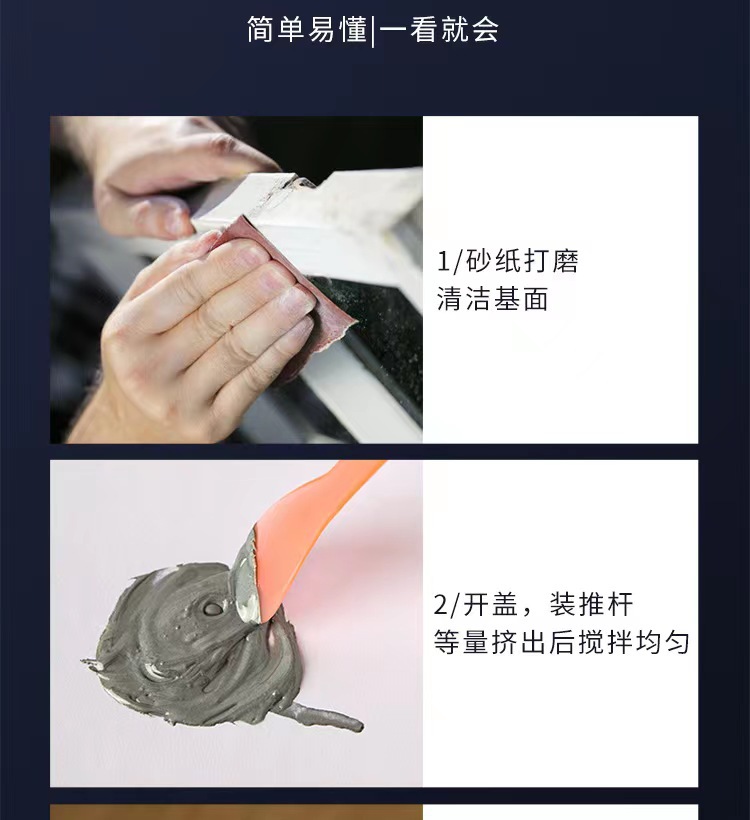 简单易懂|一看就会

1/砂纸打磨
清洁基面

2/开盖，装推杆
等量挤出后搅拌均匀