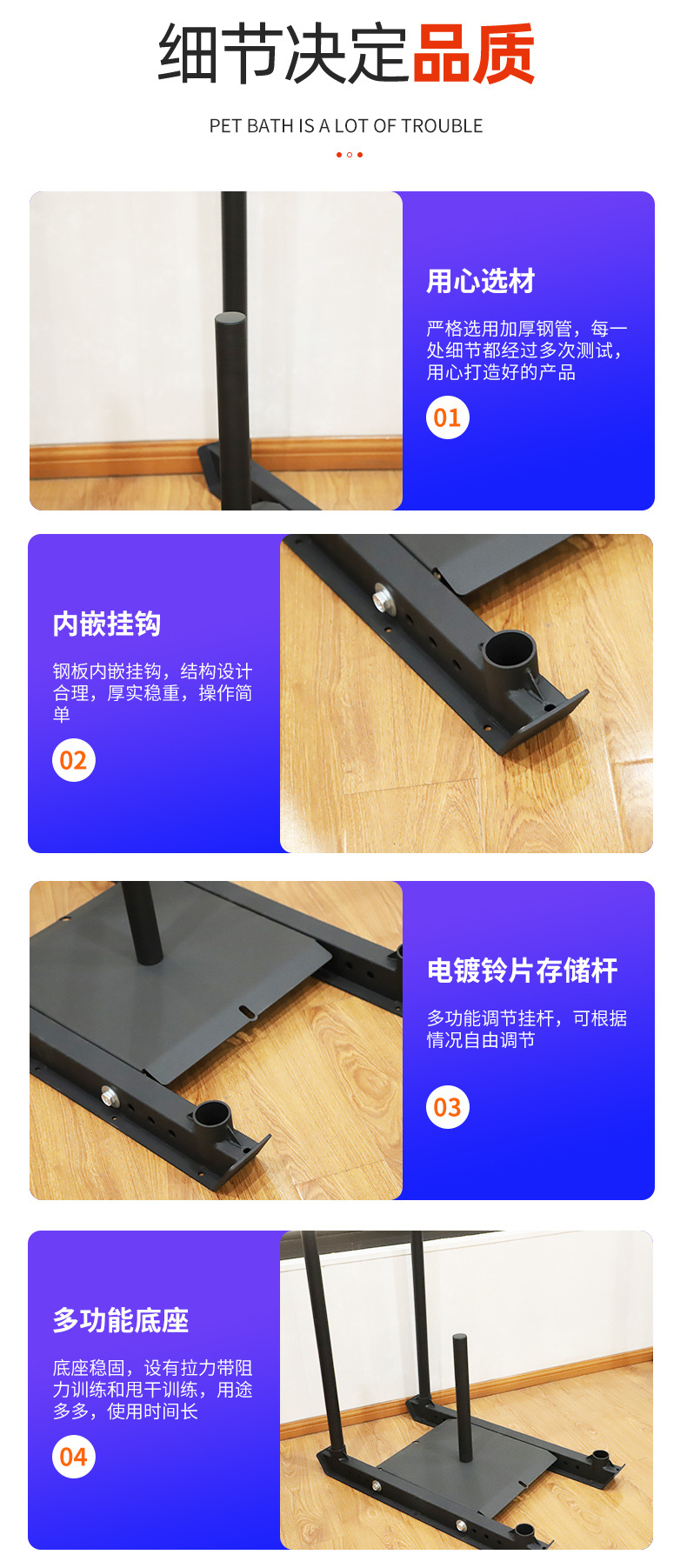 细节决定品质

PET BATH IS A LOT OF TROUBLE

用心选材

严格选用加厚钢管，每一处细节都经过多次测试，用心打造好的产品

01

内嵌挂钩

钢板内嵌挂钩，结构设计合理，厚实稳重，操作简单

02

电镀铃片存储杆

多功能调节挂杆，可根据情况自由调节

03

多功能底座

底座稳固，设有拉力带阻力训练和甩干训练，用途多多，使用时间长

04