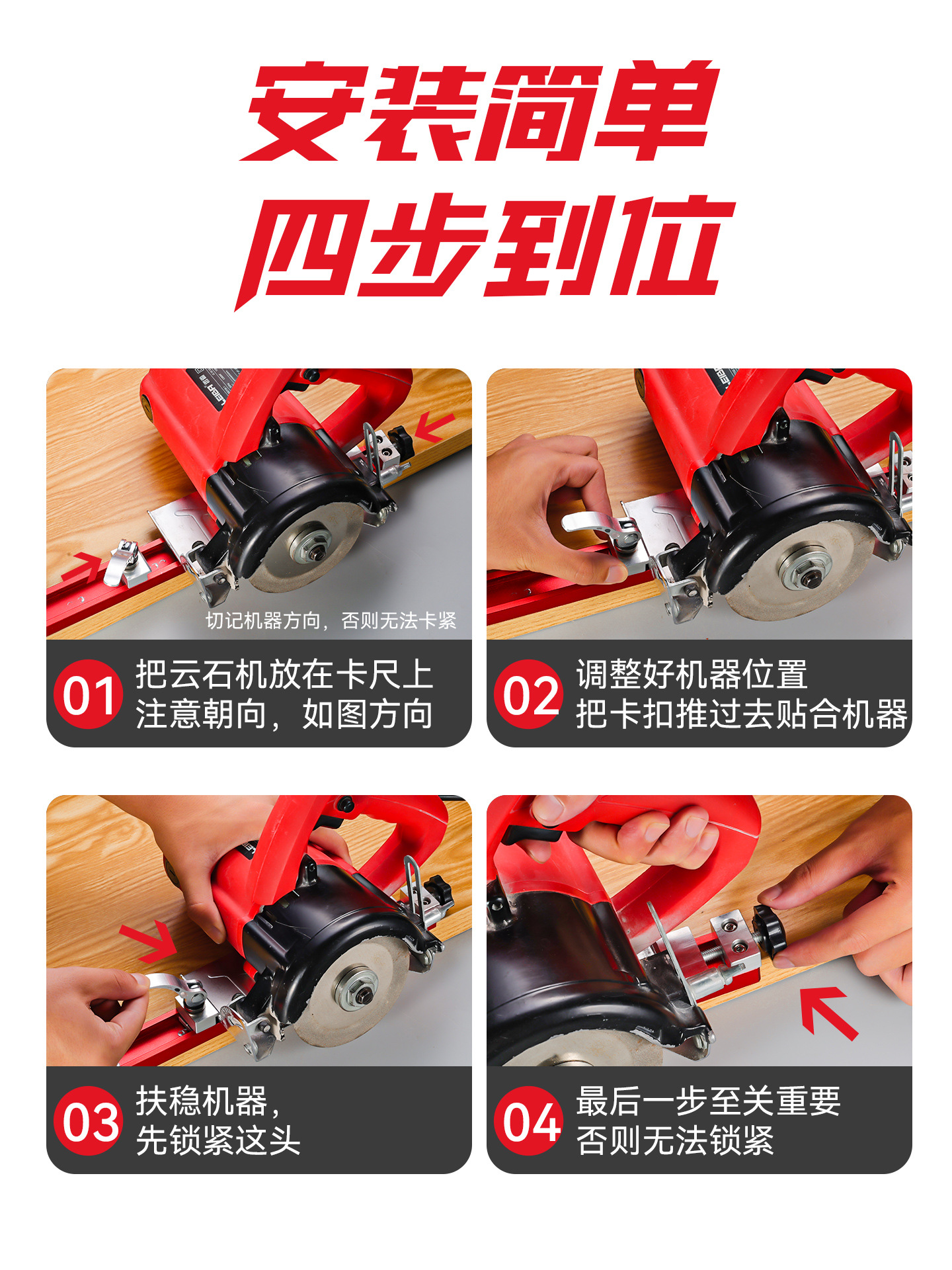 安装简单
四步到位

切记机器方向，否则无法卡紧

01 把云石机放在卡尺上
注意朝向，如图方向

02 调整好机器位置
把卡扣推过去贴合机器

03 扶稳机器，
先锁紧这头

04 最后一步至关重要
否则无法锁紧