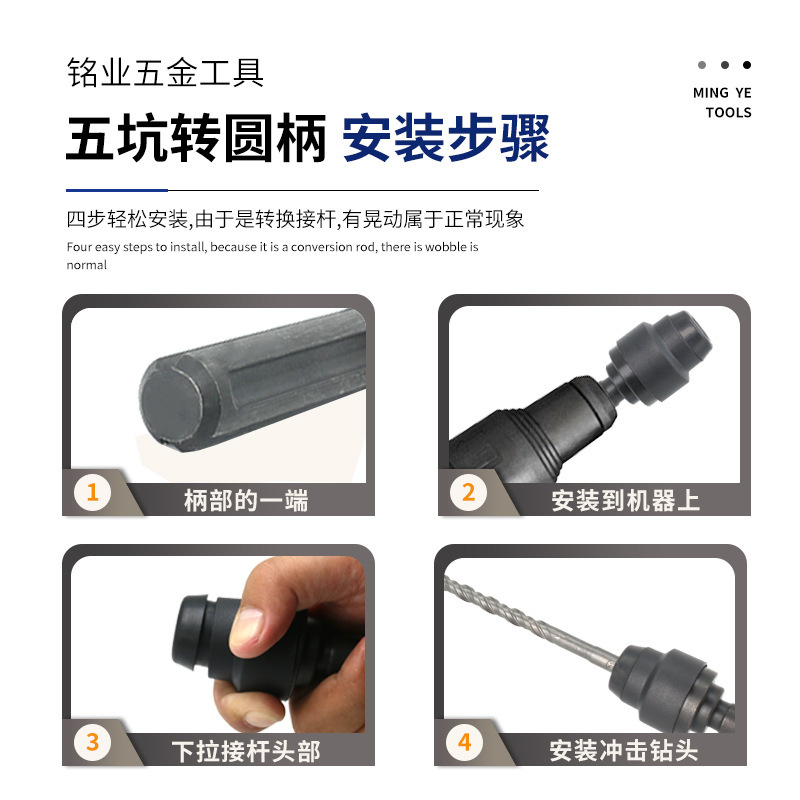 铭业五金工具

MING YE TOOLS

五坑转圆柄 安装步骤

四步轻松安装,由于是转换接杆,有晃动属于正常现象

Four easy steps to install, because it is a conversion rod, there is wobble is normal

1 柄部的一端

2 安装到机器上

3 下拉接杆头部

4 安装冲击钻头