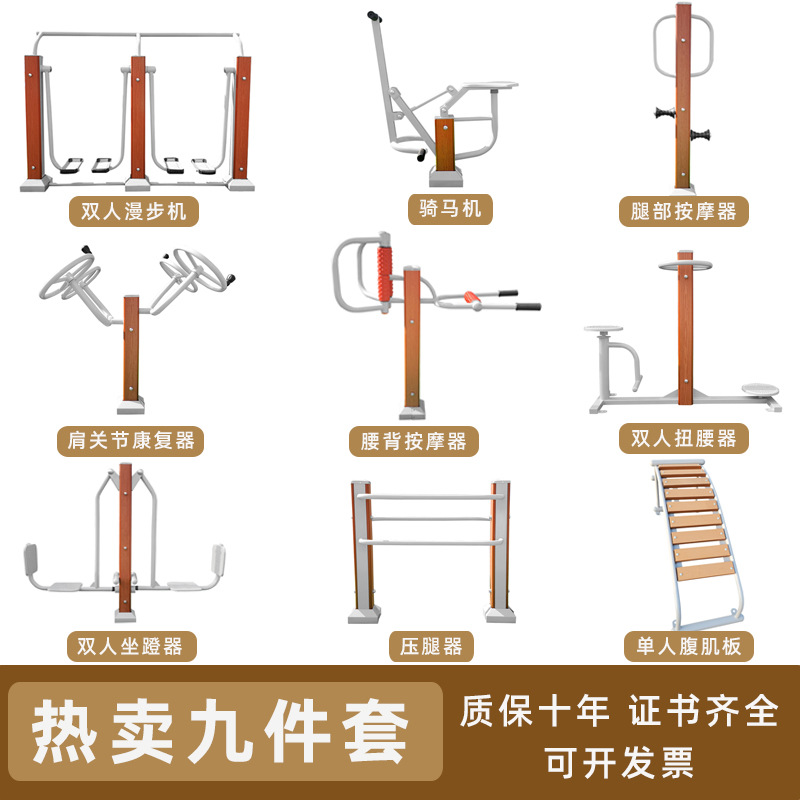 双人漫步机

骑马机

腿部按摩器

肩关节康复器

腰背按摩器

双人扭腰器

双人坐蹬器

压腿器

单人腹肌板

热卖九件套

质保十年 证书齐全
可开发票