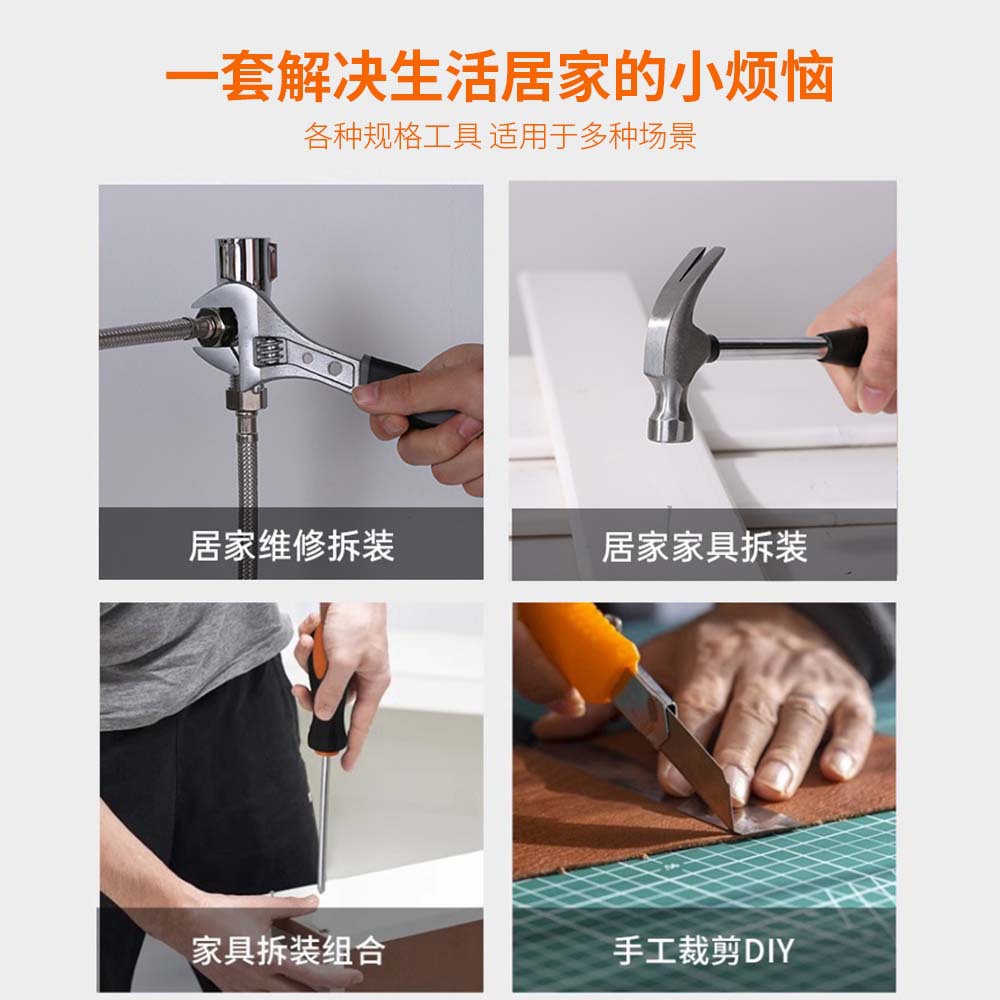 一套解决生活居家的小烦恼
各种规格工具 适用于多种场景

居家维修拆装

居家家具拆装

家具拆装组合

手工裁剪DIY