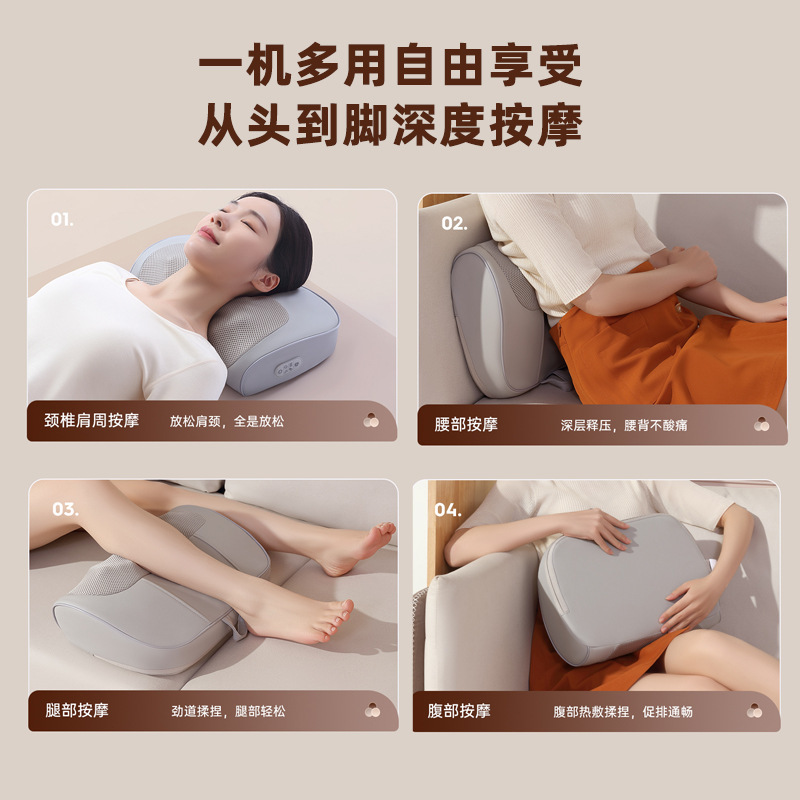 一机多用自由享受
从头到脚深度按摩

01.

颈椎肩周按摩 放松肩颈，全是放松

02.

腰部按摩 深层释压，腰背不酸痛

03.

腿部按摩 劲道揉捏，腿部轻松

04.

腹部按摩 腹部热敷揉捏，促排通畅