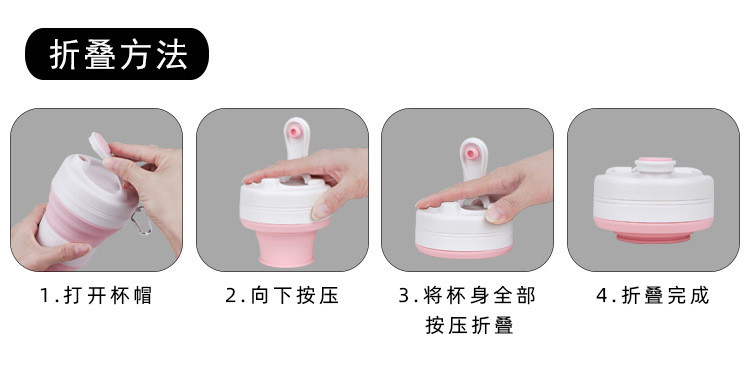 折叠方法

1.打开杯帽

2.向下按压

3.将杯身全部按压折叠

4.折叠完成