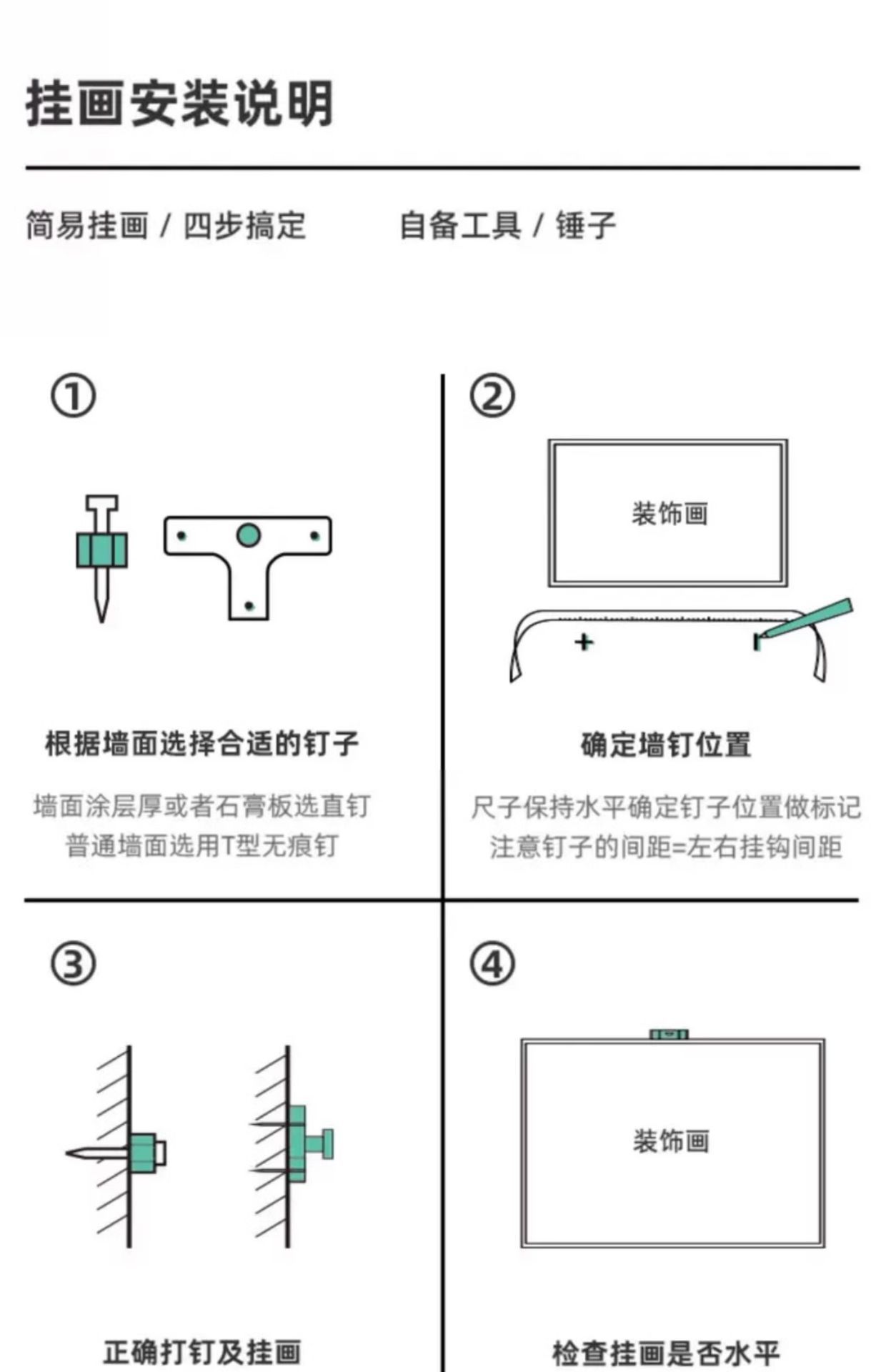 挂画安装说明

简易挂画 / 四步搞定

自备工具 / 锤子

①

根据墙面选择合适的钉子

墙面涂层厚或者石膏板选直钉
普通墙面选用T型无痕钉

②

装饰画

确定墙钉位置

尺子保持水平确定钉子位置做标记
注意钉子的间距=左右挂钩间距

③

正确打钉及挂画

④

装饰画

检查挂画是否水平