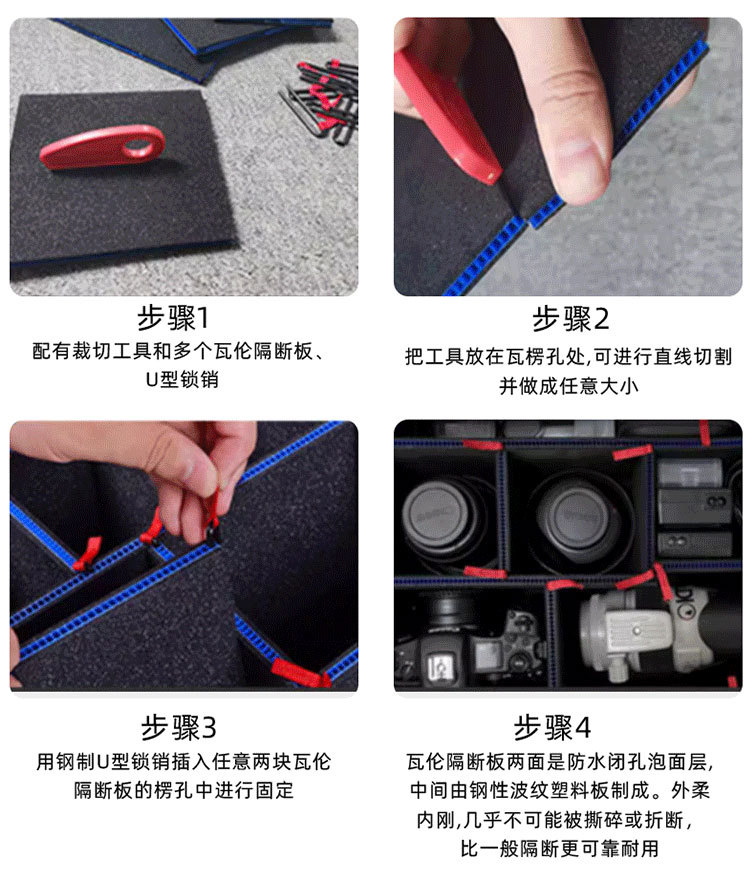 步骤1
配有裁切工具和多个瓦伦隔断板、U型锁销

步骤2
把工具放在瓦楞孔处，可进行直线切割并做成任意大小

步骤3
用钢制U型锁销插入任意两块瓦伦隔断板的楞孔中进行固定

步骤4
瓦伦隔断板两面是防水闭孔泡面层，中间由钢性波纹塑料板制成。外柔内刚，几乎不可能被撕碎或折断，比一般隔断更可靠耐用