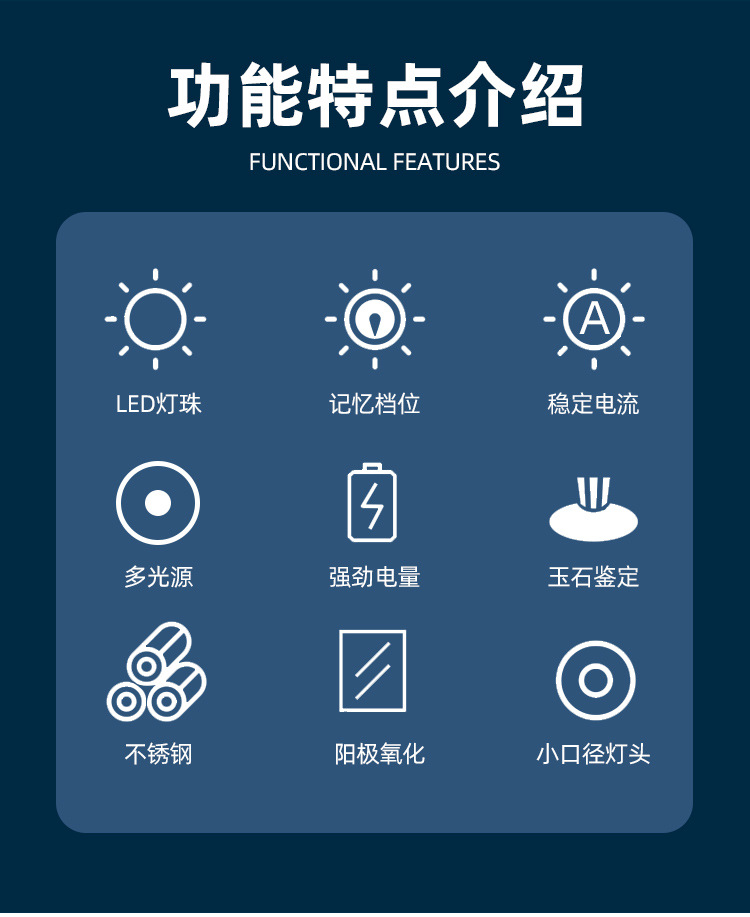 功能特点介绍

FUNCTIONAL FEATURES

LED灯珠

记忆档位

稳定电流

多光源

强劲电量

玉石鉴定

不锈钢

阳极氧化

小口径灯头